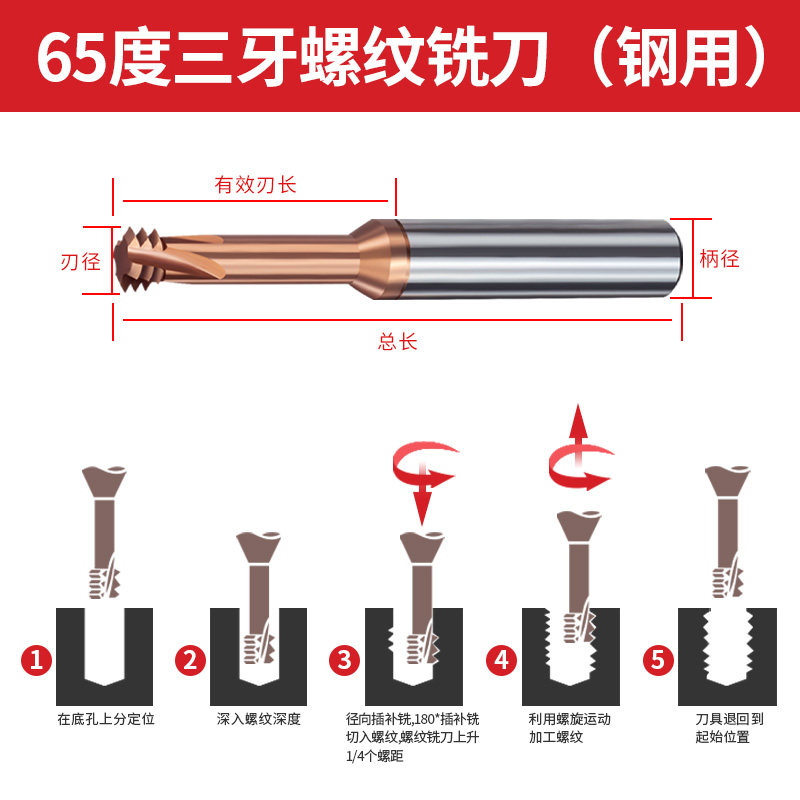 65度三牙螺纹铣刀（钢用）

有效刃长

刃径

柄径

总长

1
在底孔上分定位

2
深入螺纹深度

3
径向插补铣,180*插补铣切入螺纹,螺纹铣刀上升1/4个螺距

4
利用螺旋运动加工螺纹

5
刀具退回到起始位置