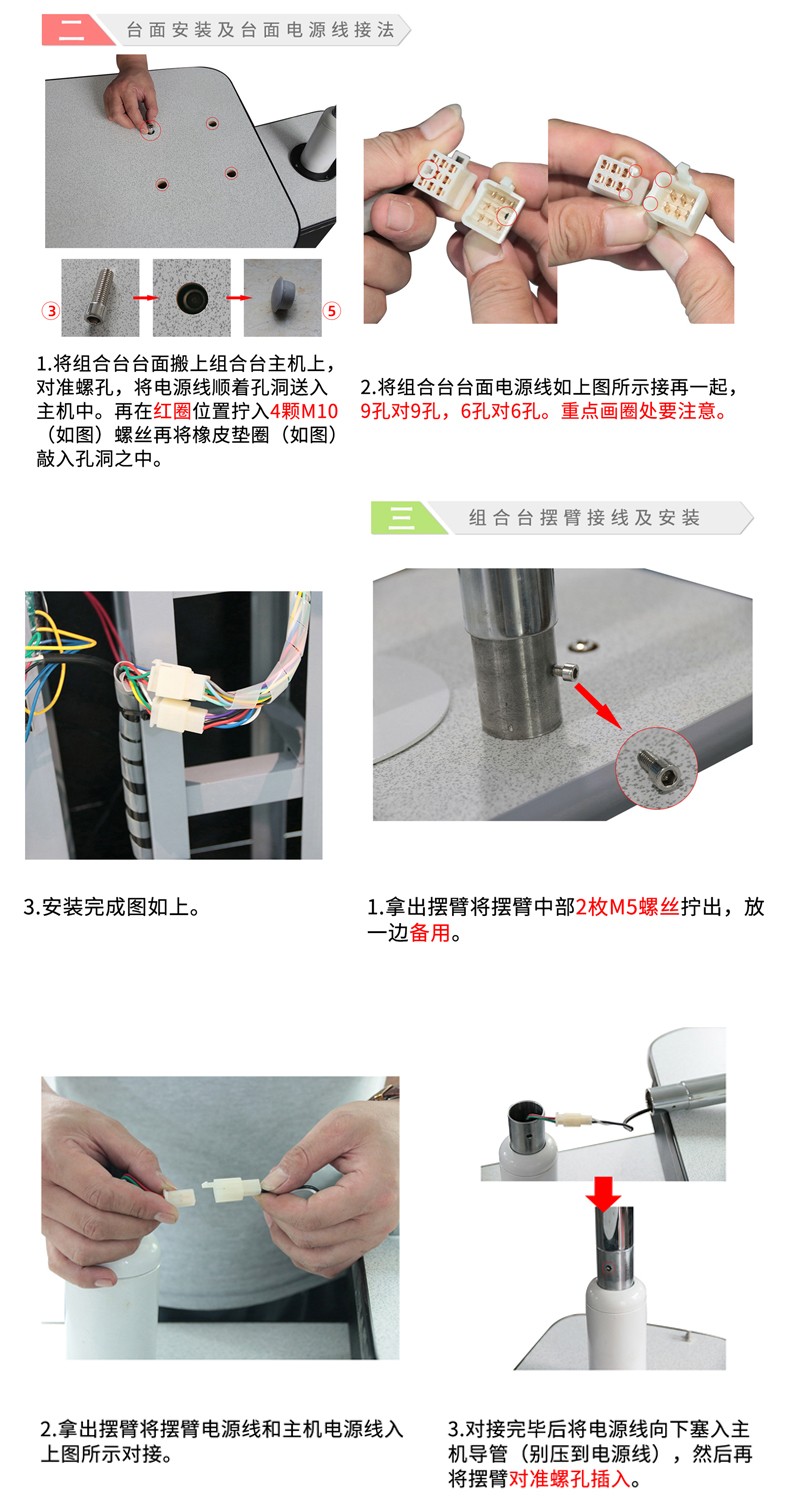 二 台面安装及台面电源线接法

③ ⑤

1.将组合台台面搬上组合台主机上，对准螺孔，将电源线顺着孔洞送入主机中。再在红圈位置拧入4颗M10（如图）螺丝再将橡皮垫圈（如图）敲入孔洞之中。

2.将组合台台面电源线如上图所示接再一起，9孔对9孔，6孔对6孔。重点画圈处要注意。

三 组合台摆臂接线及安装

3.安装完成图如上。

1.拿出摆臂将摆臂中部2枚M5螺丝拧出，放一边备用。

2.拿出摆臂将摆臂电源线和主机电源线入上图所示对接。

3.对接完毕后将电源线向下塞入主机导管（别压到电源线），然后再将摆臂对准螺孔插入。