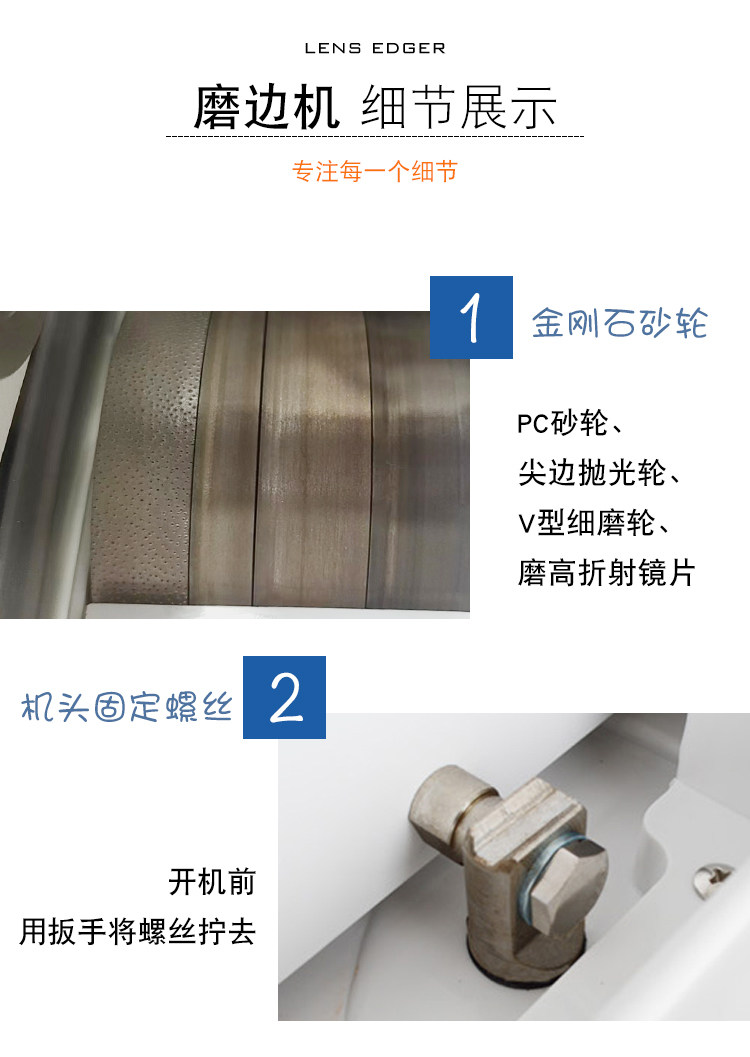 LENS EDGER

磨边机 细节展示

专注每一个细节

1 金刚石砂轮

PC砂轮、
尖边抛光轮、
V型细磨轮、
磨高折射镜片

机头固定螺丝 2

开机前
用扳手将螺丝拧去