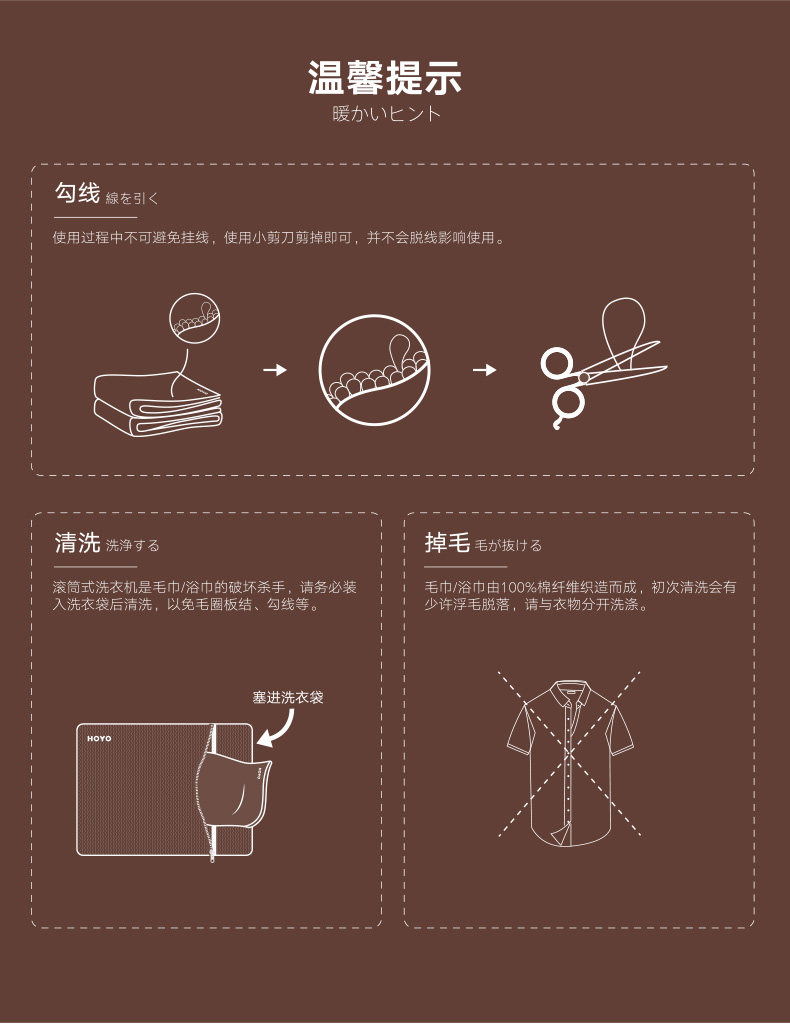 温馨提示
暖かいヒント

勾线 線を引く
使用过程中不可避免挂线，使用小剪刀剪掉即可，并不会脱线影响使用。

清洗 洗浄する
滚筒式洗衣机是毛巾/浴巾的破坏杀手，请务必装入洗衣袋后清洗，以免毛圈板结、勾线等。

塞进洗衣袋

HOYO

掉毛 毛が抜ける
毛巾/浴巾由100%棉纤维织造而成，初次清洗会有少许浮毛脱落，请与衣物分开洗涤。