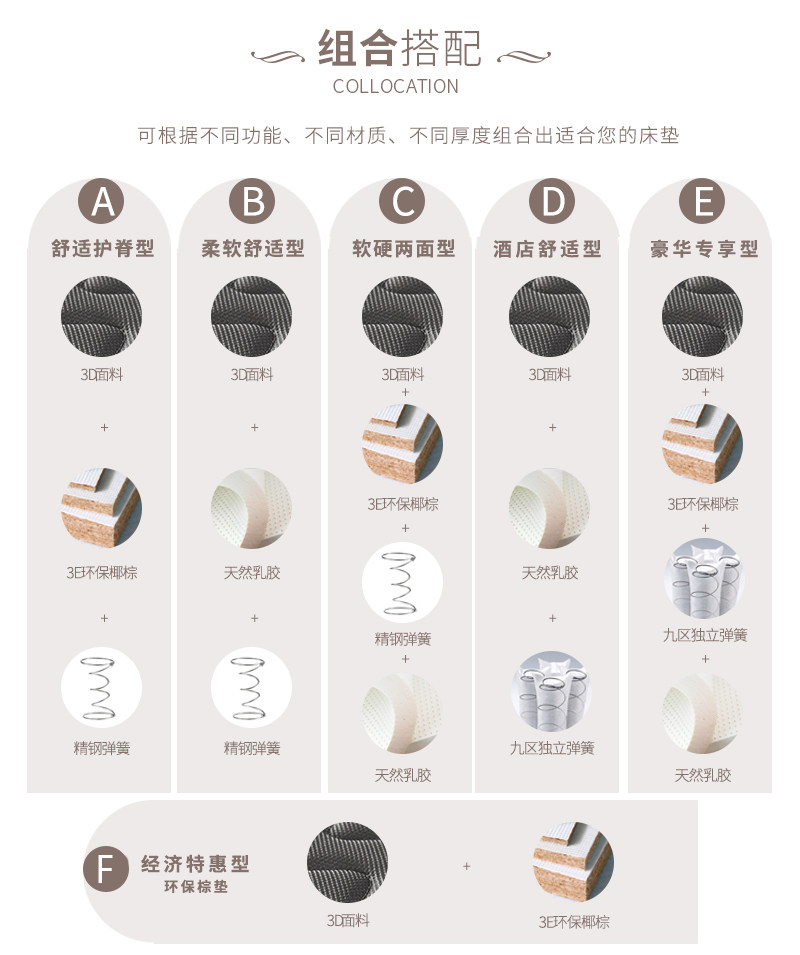 组合搭配
COLLOCATION

可根据不同功能、不同材质、不同厚度组合出适合您的床垫

A
舒适护脊型
3D面料
+
3E环保椰棕
+
精钢弹簧

B
柔软舒适型
3D面料
+
天然乳胶
+
精钢弹簧

C
软硬两面型
3D面料
+
3E环保椰棕
+
精钢弹簧
+
天然乳胶

D
酒店舒适型
3D面料
+
天然乳胶
+
九区独立弹簧

E
豪华专享型
3D面料
+
3E环保椰棕
+
九区独立弹簧
+
天然乳胶

F
经济特惠型
环保棕垫
3D面料
+
3E环保椰棕