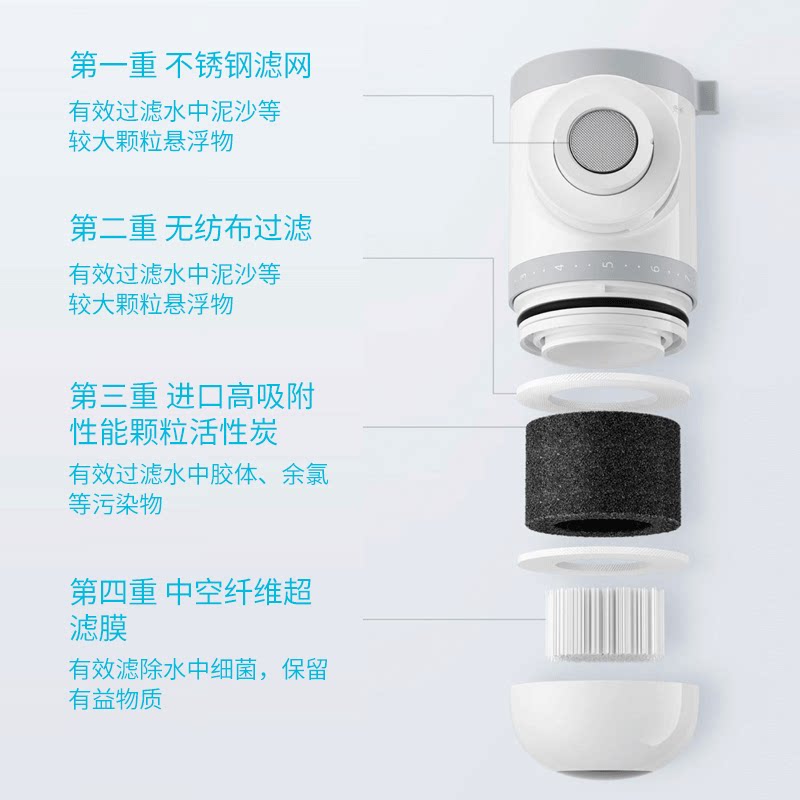 第一重 不锈钢滤网
有效过滤水中泥沙等较大颗粒悬浮物

第二重 无纺布过滤
有效过滤水中泥沙等较大颗粒悬浮物

第三重 进口高吸附性能颗粒活性炭
有效过滤水中胶体、余氯等污染物

第四重 中空纤维超滤膜
有效滤除水中细菌，保留有益物质

3 4 5 6 7