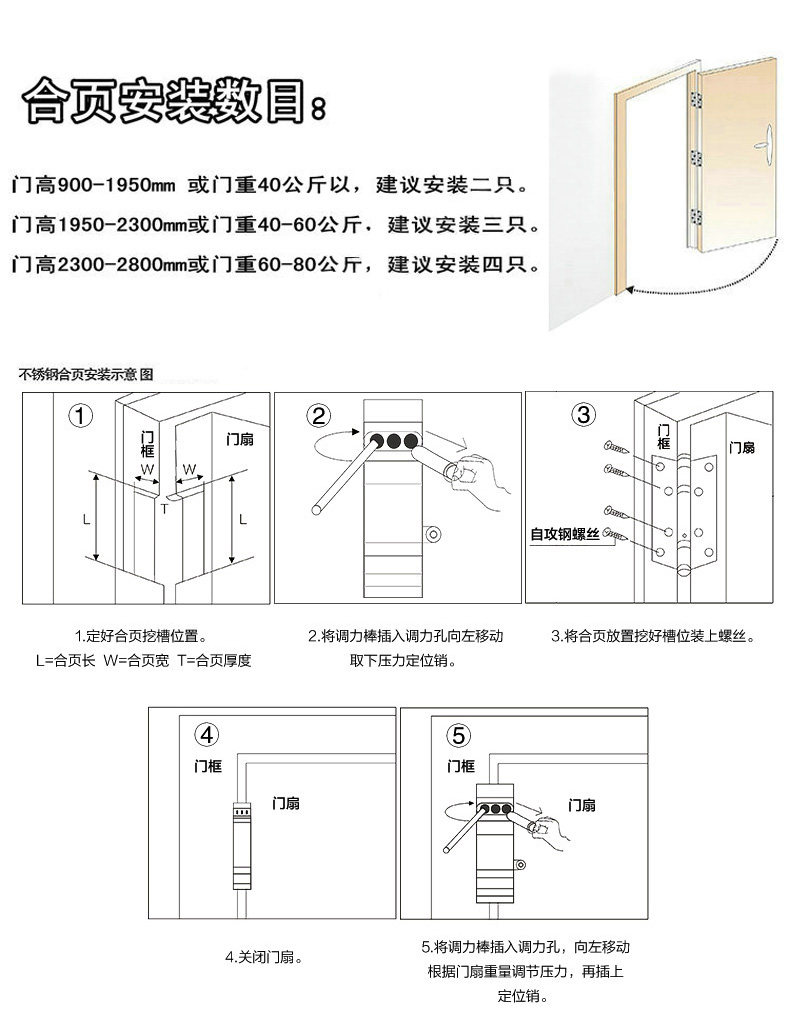 合页安装数目：

门高900-1950mm 或门重40公斤以，建议安装二只。

门高1950-2300mm或门重40-60公斤，建议安装三只。

门高2300-2800mm或门重60-80公斤，建议安装四只。

不锈钢合页安装示意图

①
门框
门扇
W
W
T
L
L

②

③
门框
门扇
自攻钢螺丝

1.定好合页挖槽位置。
L=合页长 W=合页宽 T=合页厚度

2.将调力棒插入调力孔向左移动取下压力定位销。

3.将合页放置挖好槽位装上螺丝。

④
门框
门扇

⑤
门框
门扇

4.关闭门扇。

5.将调力棒插入调力孔，向左移动根据门扇重量调节压力，再插上定位销。