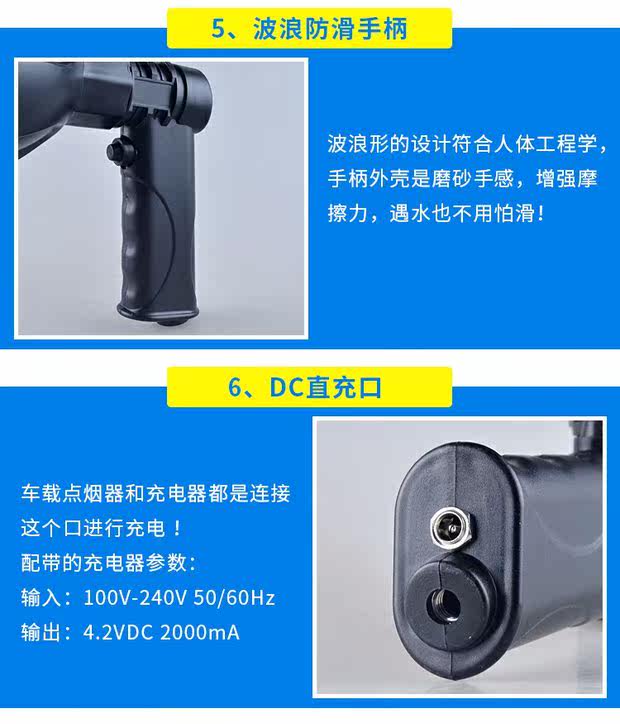 5、波浪防滑手柄

波浪形的设计符合人体工程学，手柄外壳是磨砂手感，增强摩擦力，遇水也不用怕滑！

6、DC直充口

车载点烟器和充电器都是连接这个口进行充电！
配带的充电器参数：
输入：100V-240V 50/60Hz
输出：4.2VDC 2000mA