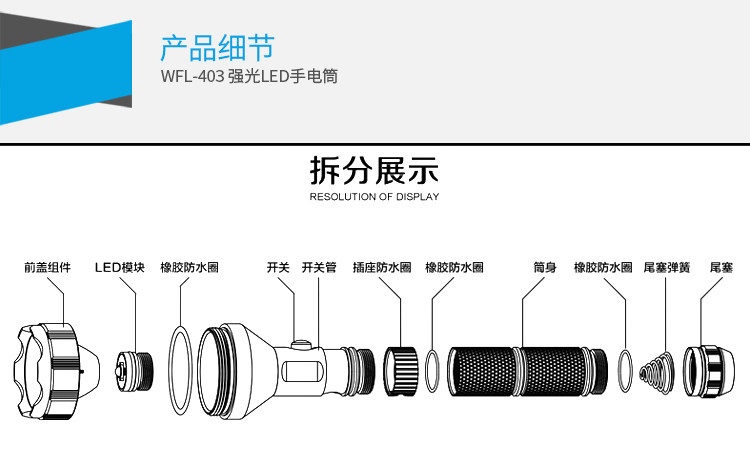 产品细节
WFL-403 强光LED手电筒

拆分展示
RESOLUTION OF DISPLAY

前盖组件
LED模块
橡胶防水圈
开关
开关管
插座防水圈
橡胶防水圈
筒身
橡胶防水圈
尾塞弹簧
尾塞