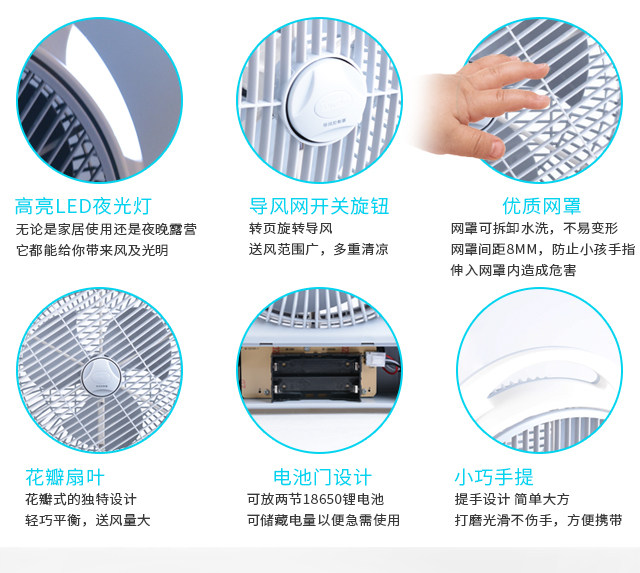 高亮LED夜光灯
无论是家居使用还是夜晚露营
它都能给你带来风及光明

导风网开关旋钮
转页旋转导风
送风范围广，多重清凉

优质网罩
网罩可拆卸水洗，不易变形
网罩间距8MM，防止小孩手指伸入网罩内造成危害

花瓣扇叶
花瓣式的独特设计
轻巧平衡，送风量大

电池门设计
可放两节18650锂电池
可储藏电量以便急需使用

小巧手提
提手设计 简单大方
打磨光滑不伤手，方便携带