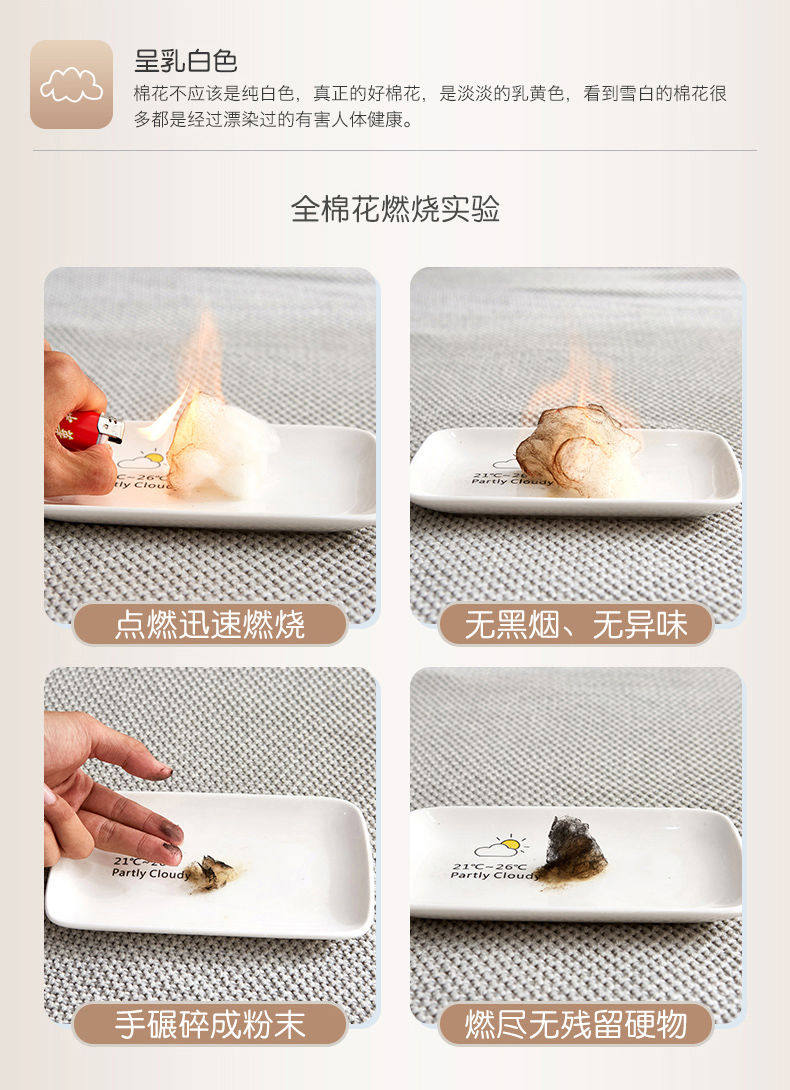 呈乳白色

棉花不应该是纯白色，真正的好棉花，是淡淡的乳黄色，看到雪白的棉花很多都是经过漂染过的有害人体健康。

全棉花燃烧实验

21°C~26°C
Partly Cloudy

点燃迅速燃烧

21°C~26°C
Partly Cloudy

无黑烟、无异味

21°C~26°C
Partly Cloudy

手碾碎成粉末

21°C~26°C
Partly Cloudy

燃尽无残留硬物