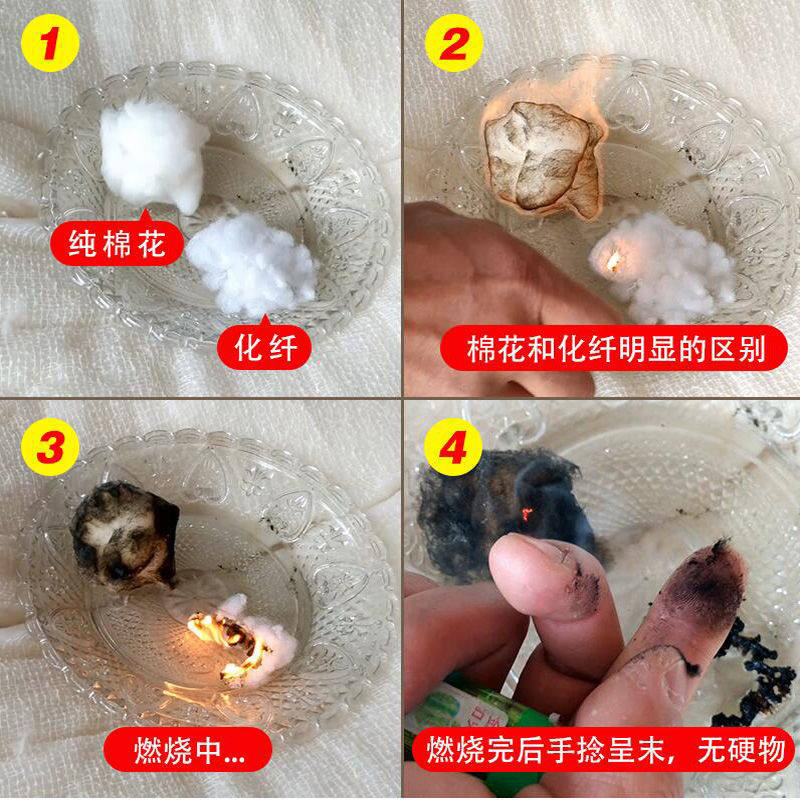 1

纯棉花

化纤

2

棉花和化纤明显的区别

3

燃烧中...

4

燃烧完后手捻呈末，无硬物