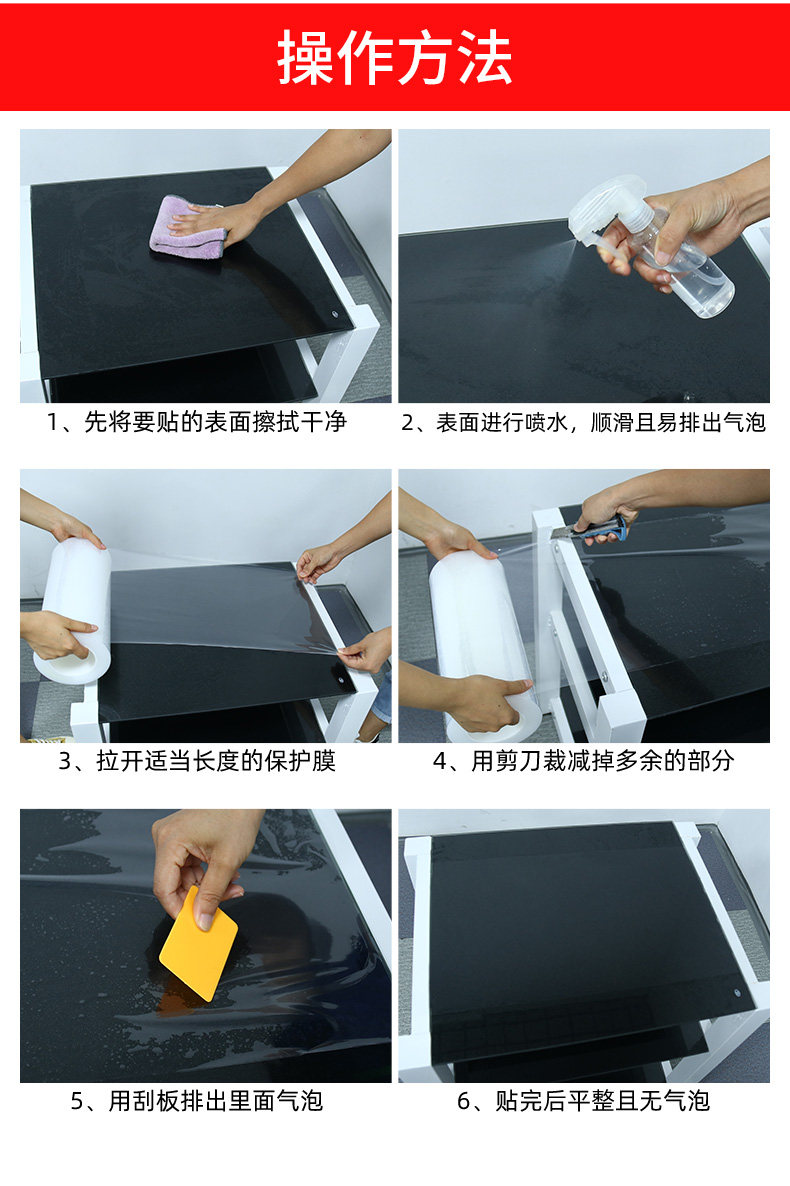 操作方法

1、先将要贴的表面擦拭干净

2、表面进行喷水，顺滑且易排出气泡

3、拉开适当长度的保护膜

4、用剪刀裁减掉多余的部分

5、用刮板排出里面气泡

6、贴完后平整且无气泡