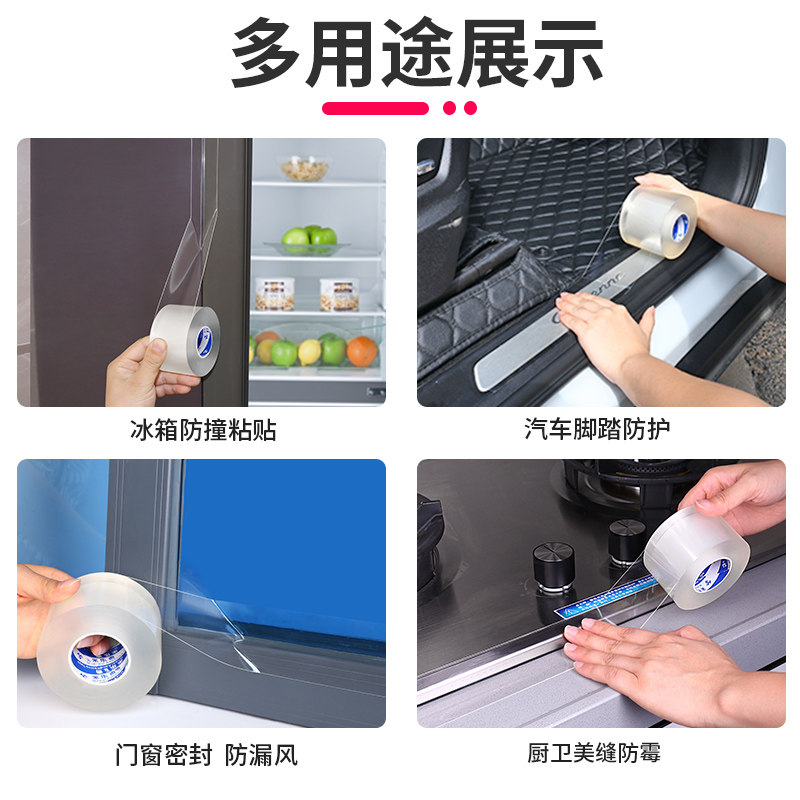 多用途展示

冰箱防撞粘贴

汽车脚踏防护

门窗密封 防漏风

厨卫美缝防霉