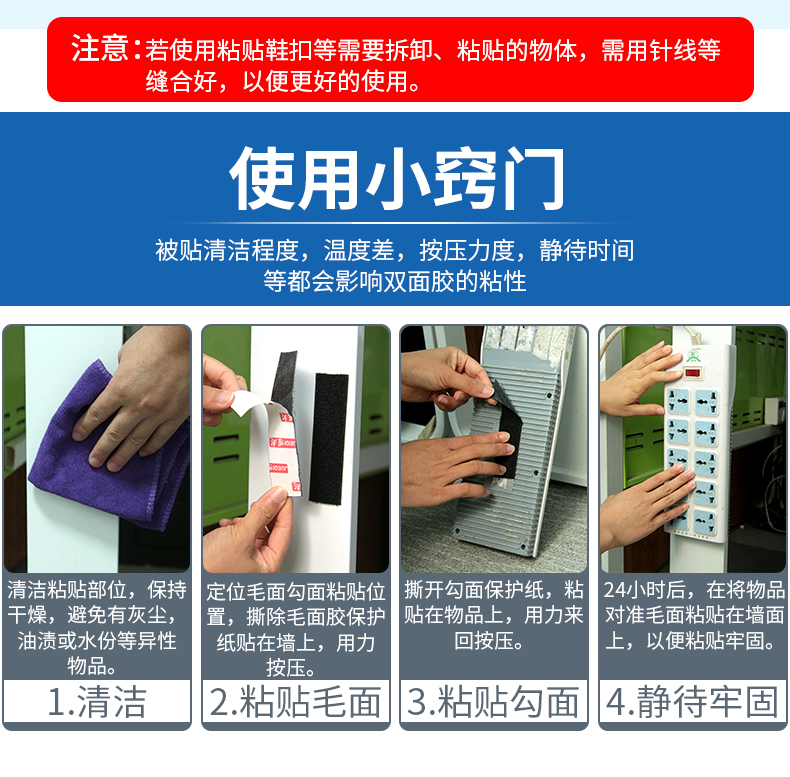 注意：若使用粘贴鞋扣等需要拆卸、粘贴的物体，需用针线等缝合好，以便更好的使用。

使用小窍门

被贴清洁程度，温度差，按压力度，静待时间等都会影响双面胶的粘性

清洁粘贴部位，保持干燥，避免有灰尘，油渍或水份等异性物品。

1.清洁

定位毛面勾面粘贴位置，撕除毛面胶保护纸贴在墙上，用力按压。

2.粘贴毛面

撕开勾面保护纸，粘贴在物品上，用力来回按压。

3.粘贴勾面

24小时后，在将物品对准毛面粘贴在墙面上，以便粘贴牢固。

4.静待牢固