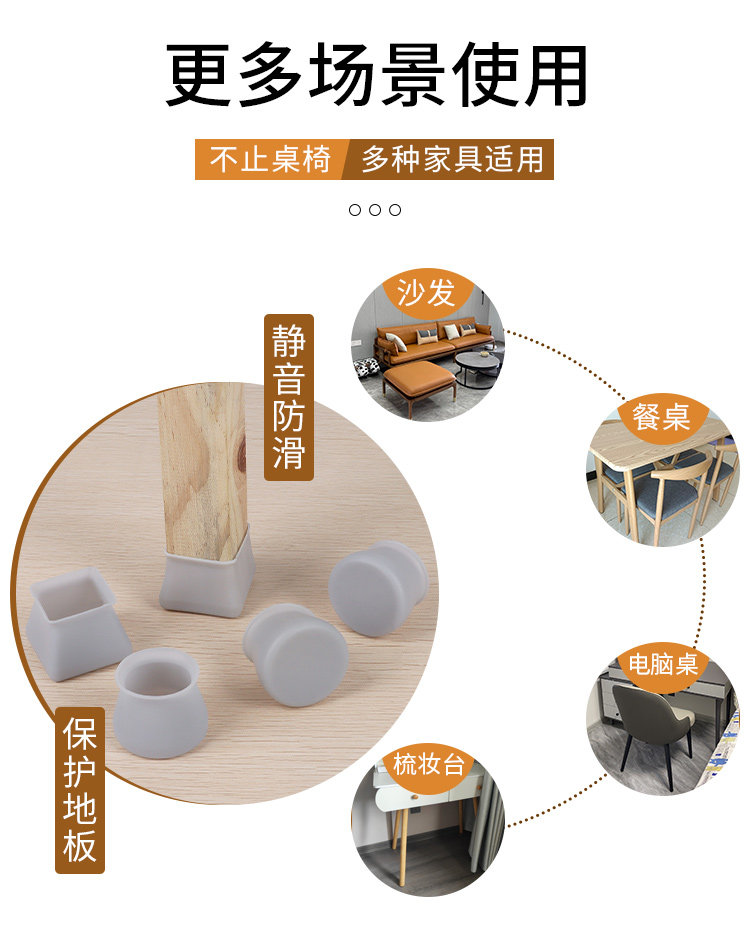 更多场景使用

不止桌椅 多种家具适用

静音防滑

保护地板

沙发

餐桌

电脑桌

梳妆台