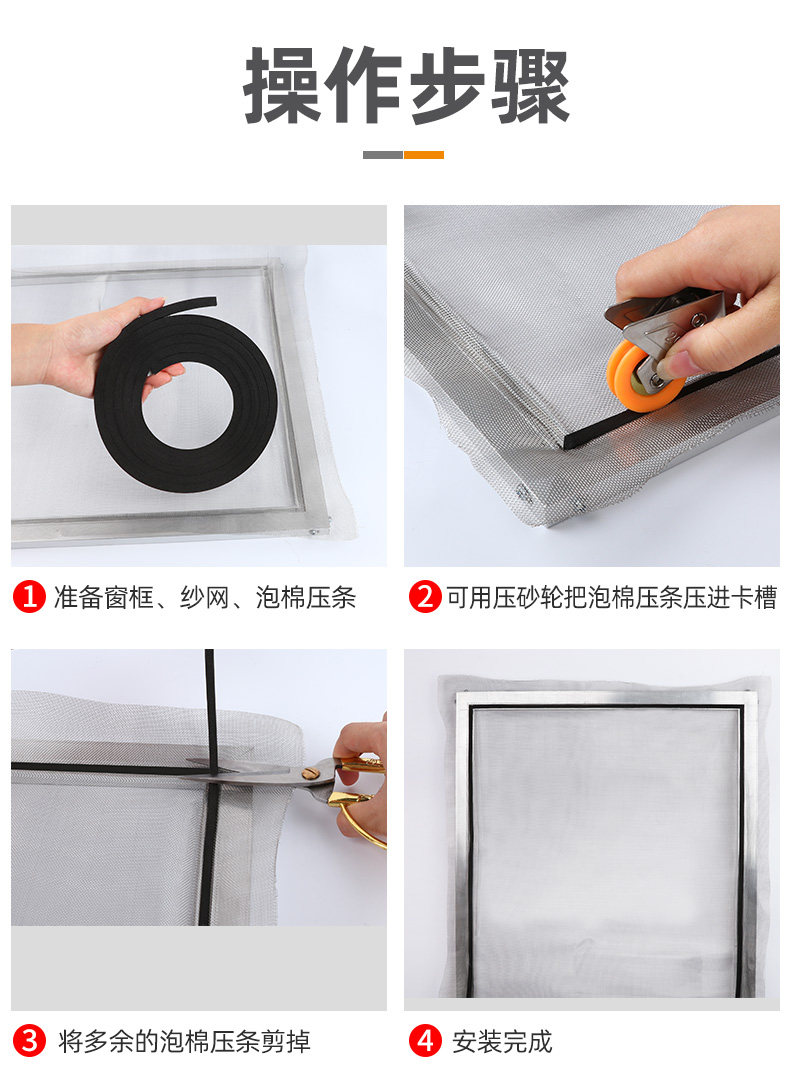 操作步骤

1 准备窗框、纱网、泡棉压条

2 可用压砂轮把泡棉压条压进卡槽

3 将多余的泡棉压条剪掉

4 安装完成