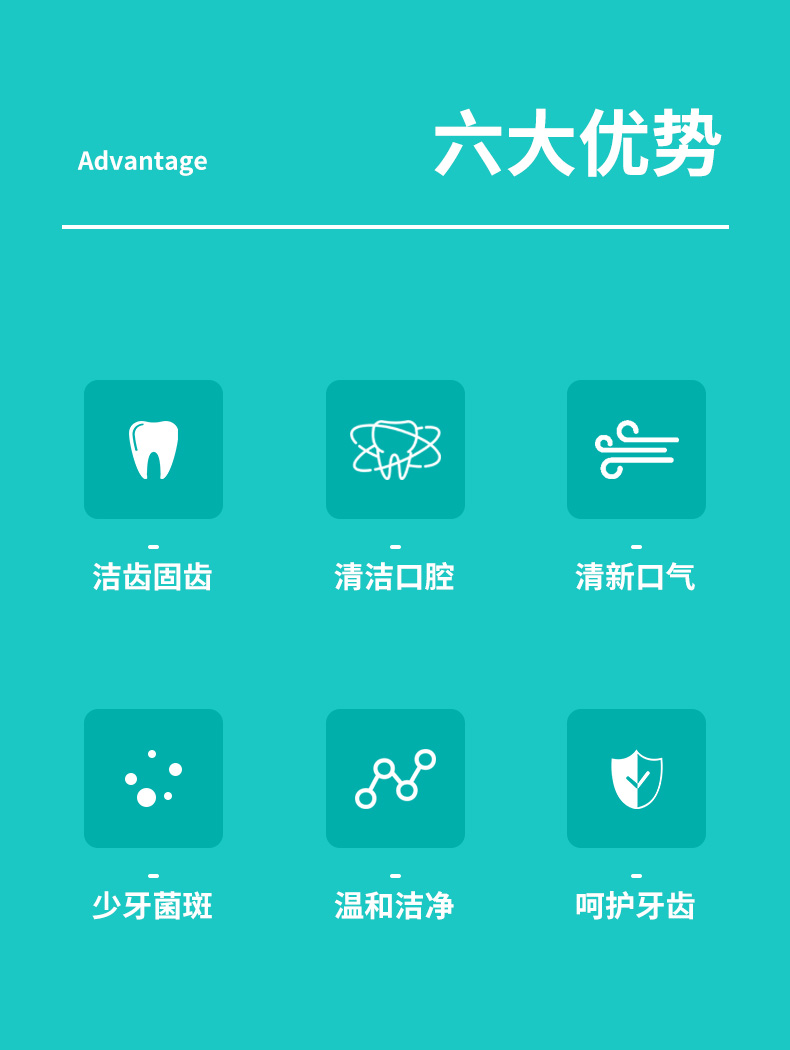 Advantage

六大优势

-
洁齿固齿

-
清洁口腔

-
清新口气

-
少牙菌斑

-
温和洁净

-
呵护牙齿