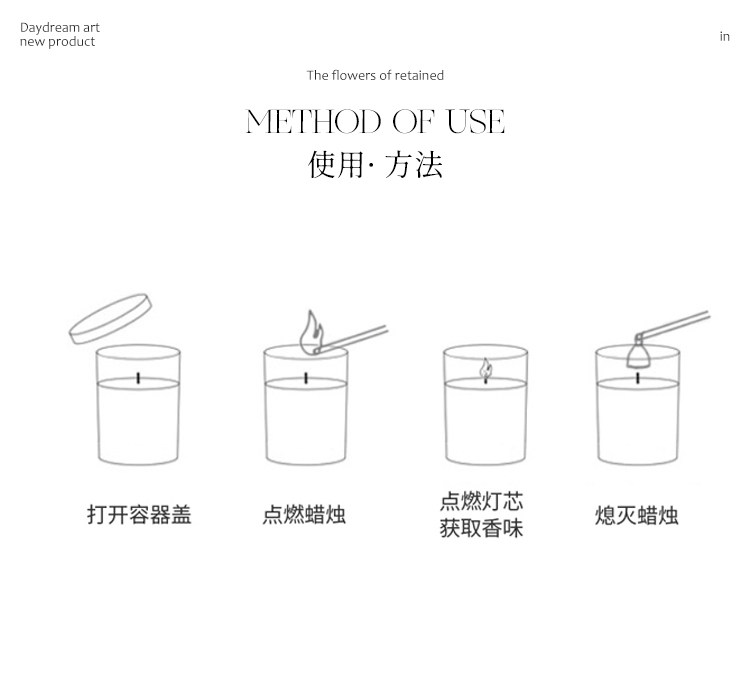 Daydream art
new product

in

The flowers of retained

METHOD OF USE
使用· 方法

打开容器盖

点燃蜡烛

点燃灯芯
获取香味

熄灭蜡烛