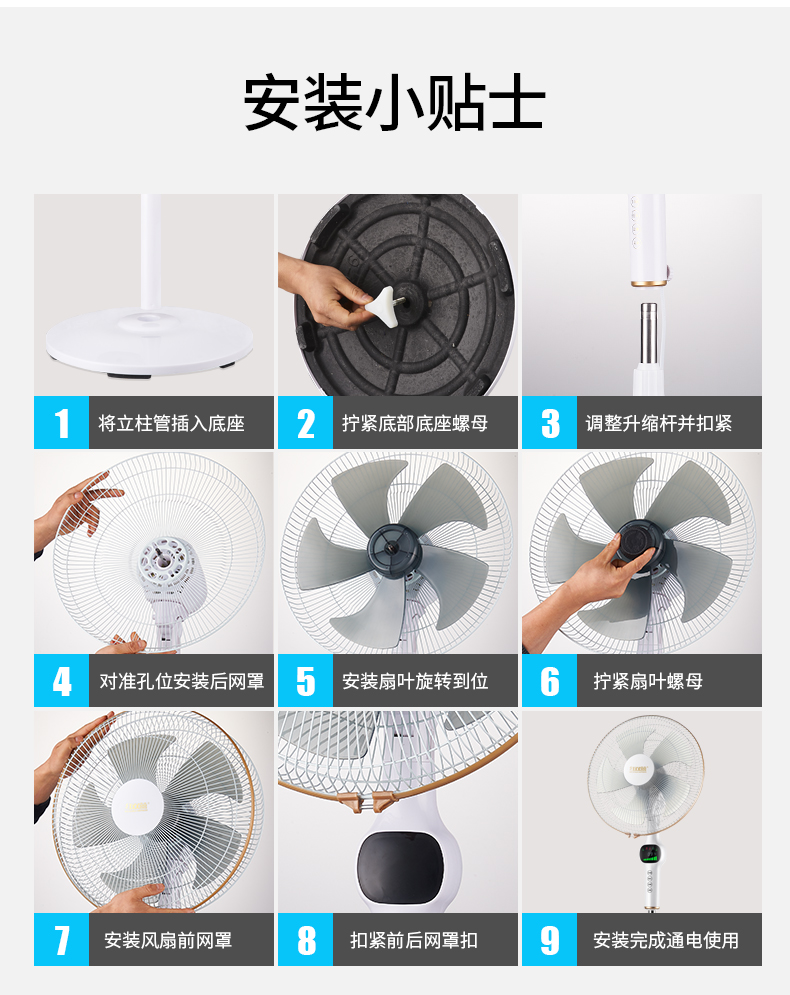 安装小贴士

1 将立柱管插入底座

2 拧紧底部底座螺母

3 调整升缩杆并扣紧

4 对准孔位安装后网罩

5 安装扇叶旋转到位

6 拧紧扇叶螺母

7 安装风扇前网罩

8 扣紧前后网罩扣

9 安装完成通电使用