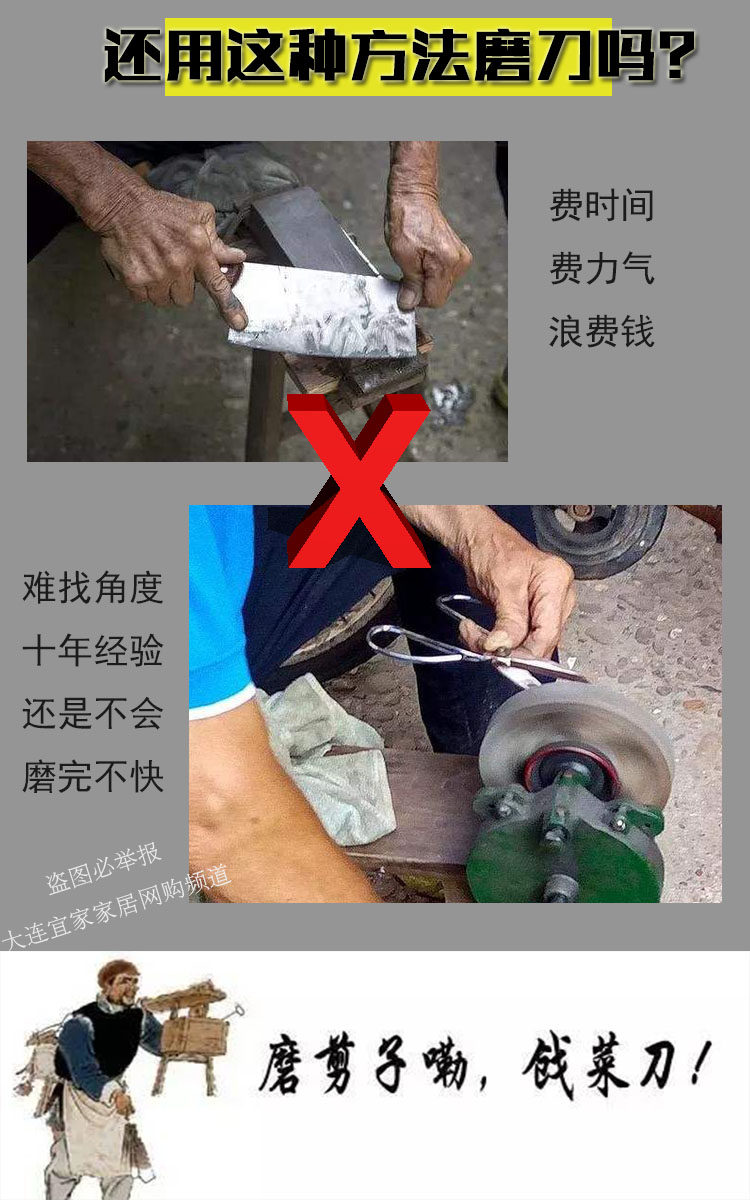 还用这种方法磨刀吗？

费时间
费力气
浪费钱

X

难找角度
十年经验
还是不会
磨完不快

盗图必举报
大连宜家家居网购频道

磨剪子嘞，戗菜刀！