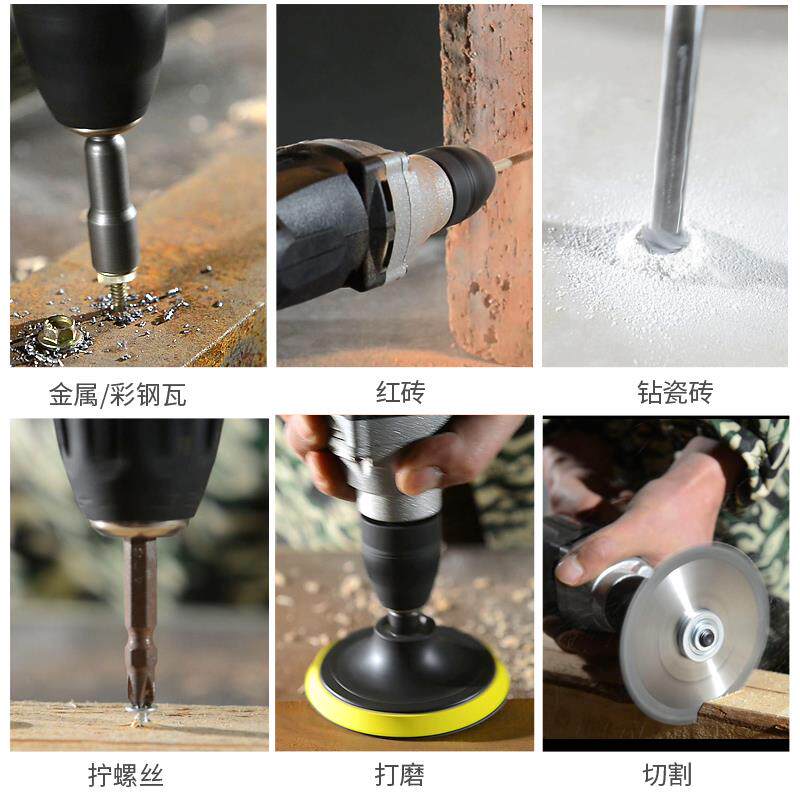 金属/彩钢瓦

红砖

钻瓷砖

拧螺丝

打磨

切割