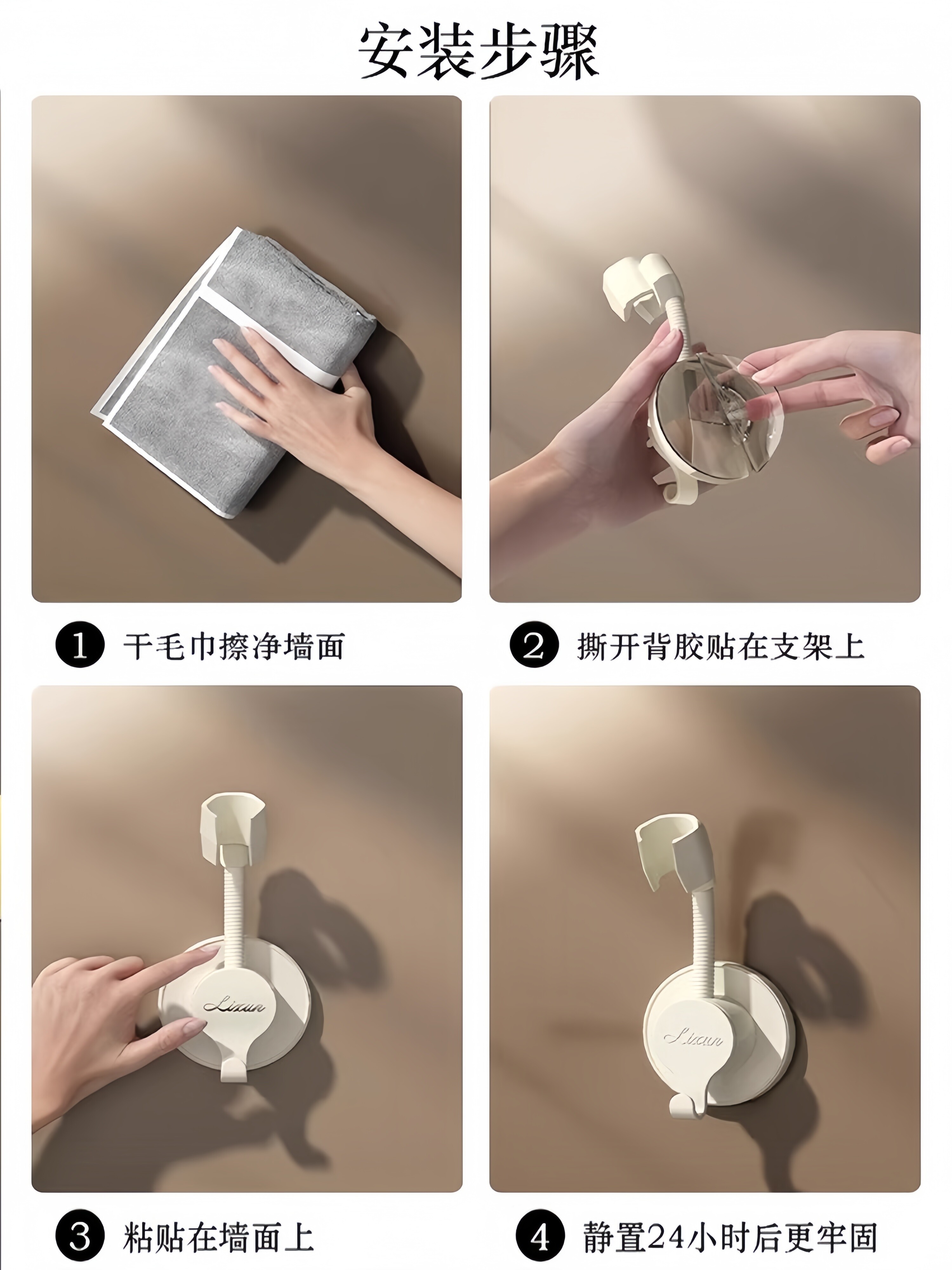 安装步骤

1 干毛巾擦净墙面

2 撕开背胶贴在支架上

Lixun

3 粘贴在墙面上

Lixun

4 静置24小时后更牢固