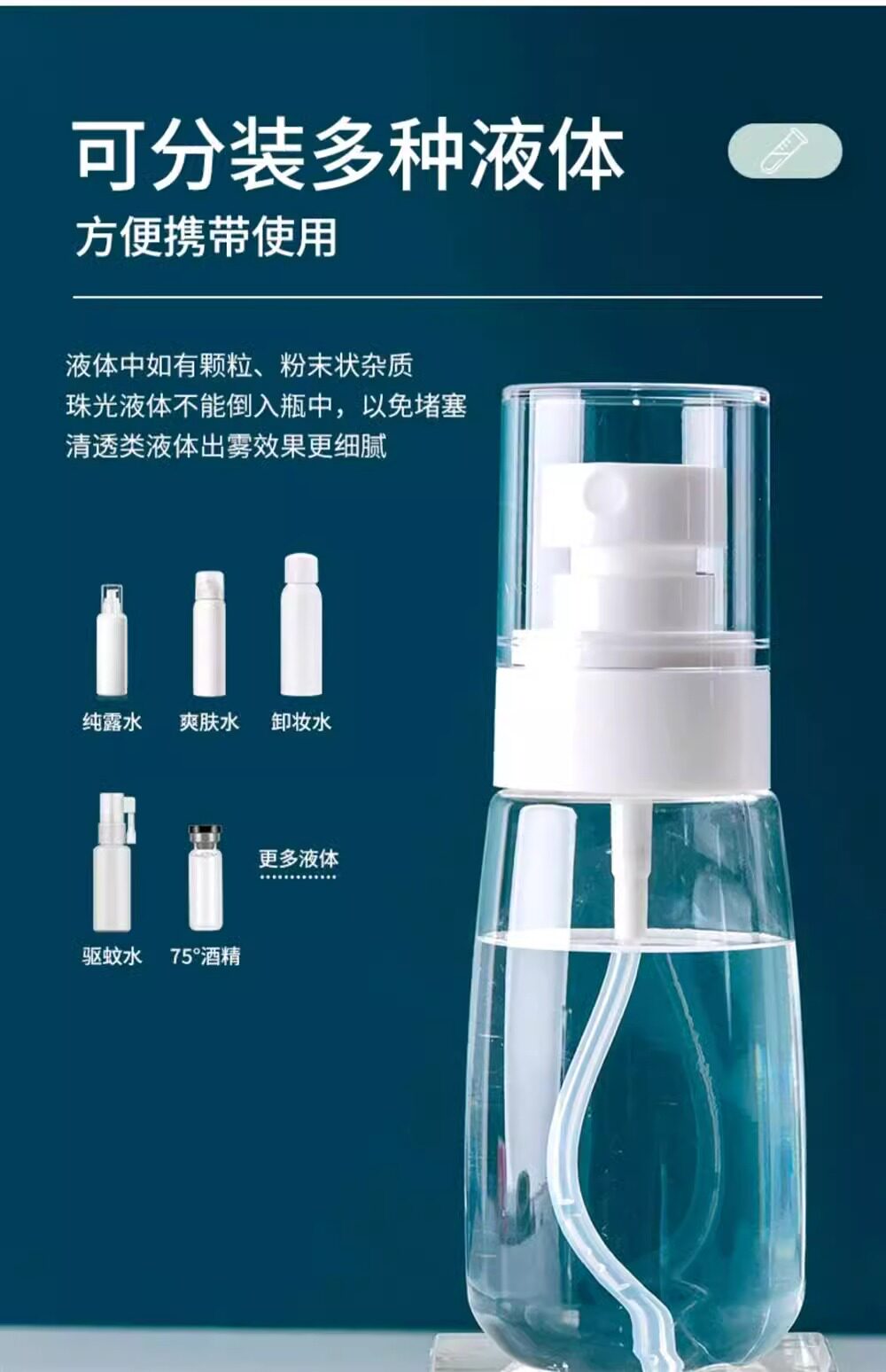 可分装多种液体
方便携带使用

液体中如有颗粒、粉末状杂质
珠光液体不能倒入瓶中，以免堵塞
清透类液体出雾效果更细腻

纯露水 爽肤水 卸妆水

驱蚊水 75°酒精 更多液体