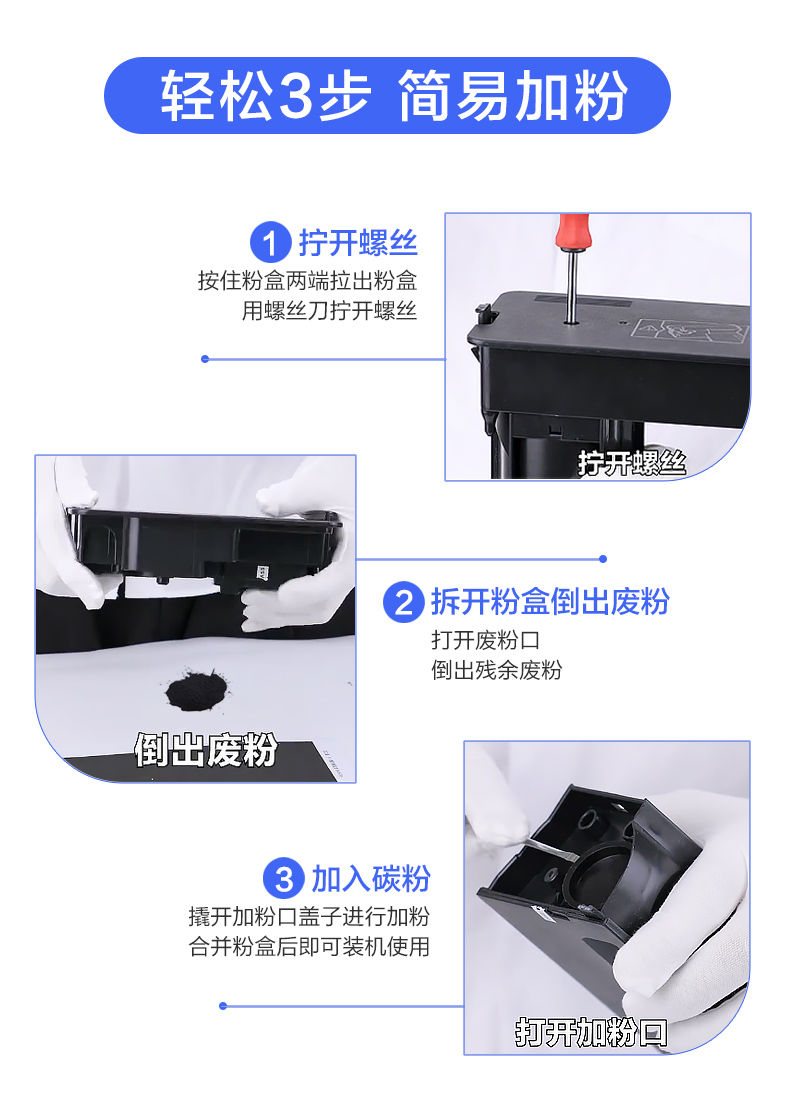 轻松3步 简易加粉

1 拧开螺丝
按住粉盒两端拉出粉盒
用螺丝刀拧开螺丝

拧开螺丝

2 拆开粉盒倒出废粉
打开废粉口
倒出残余废粉

倒出废粉

3 加入碳粉
撬开加粉口盖子进行加粉
合并粉盒后即可装机使用

打开加粉口