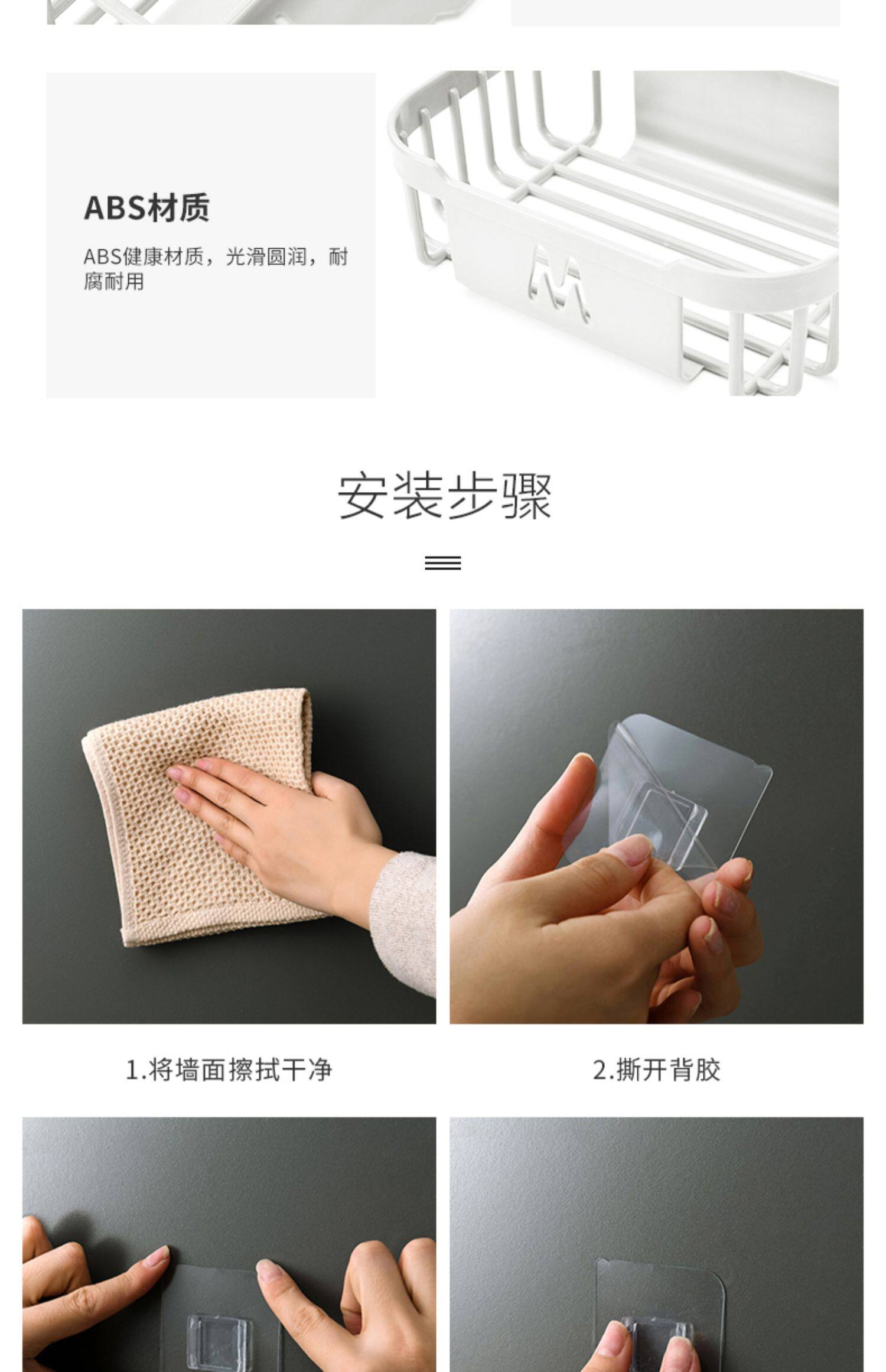 ABS材质

ABS健康材质，光滑圆润，耐腐耐用

M

安装步骤

1.将墙面擦拭干净

2.撕开背胶