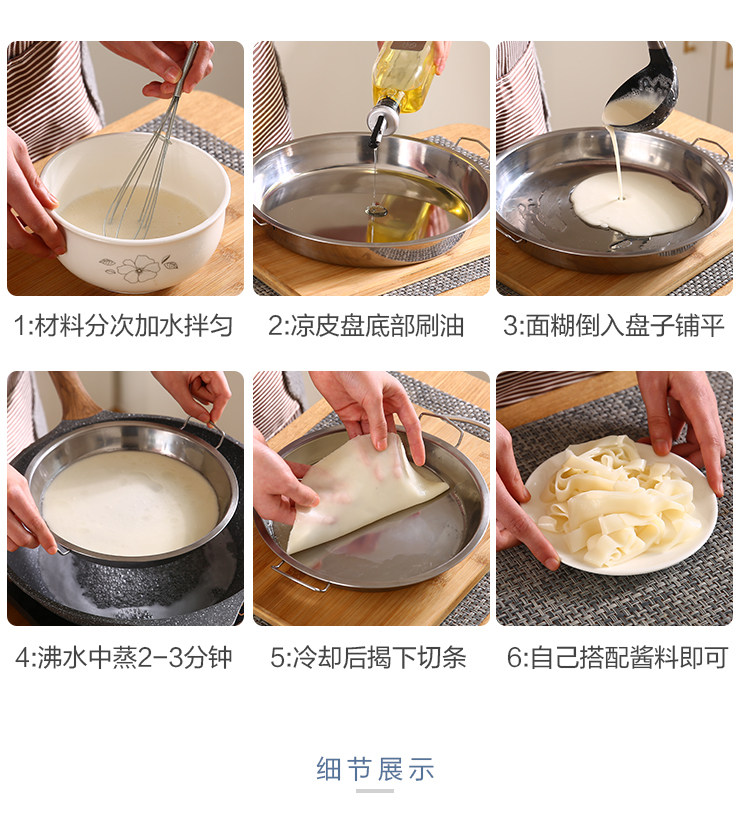 1:材料分次加水拌匀

2:凉皮盘底部刷油

3:面糊倒入盘子铺平

4:沸水中蒸2-3分钟

5:冷却后揭下切条

6:自己搭配酱料即可

细节展示