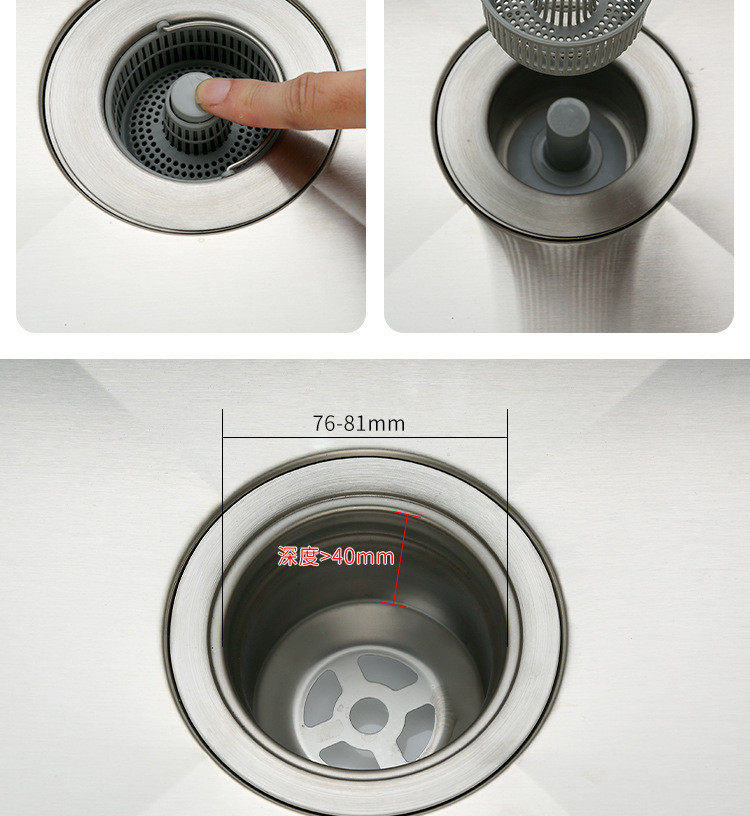 76-81mm

深度>40mm