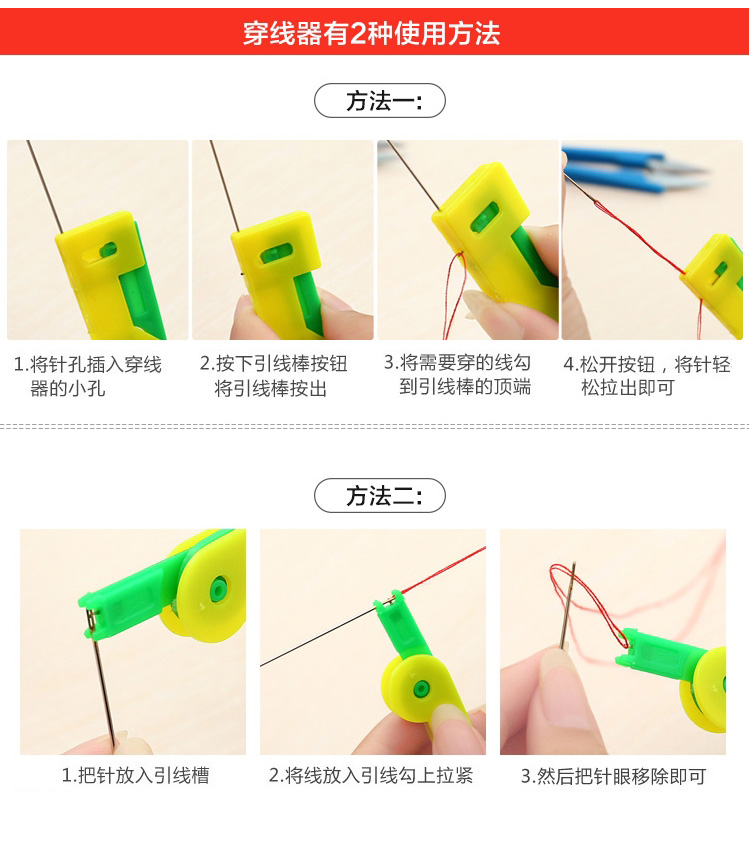 穿线器有2种使用方法

方法一:

1.将针孔插入穿线器的小孔

2.按下引线棒按钮将引线棒按出

3.将需要穿的线勾到引线棒的顶端

4.松开按钮，将针轻松拉出即可

方法二:

1.把针放入引线槽

2.将线放入引线勾上拉紧

3.然后把针眼移除即可