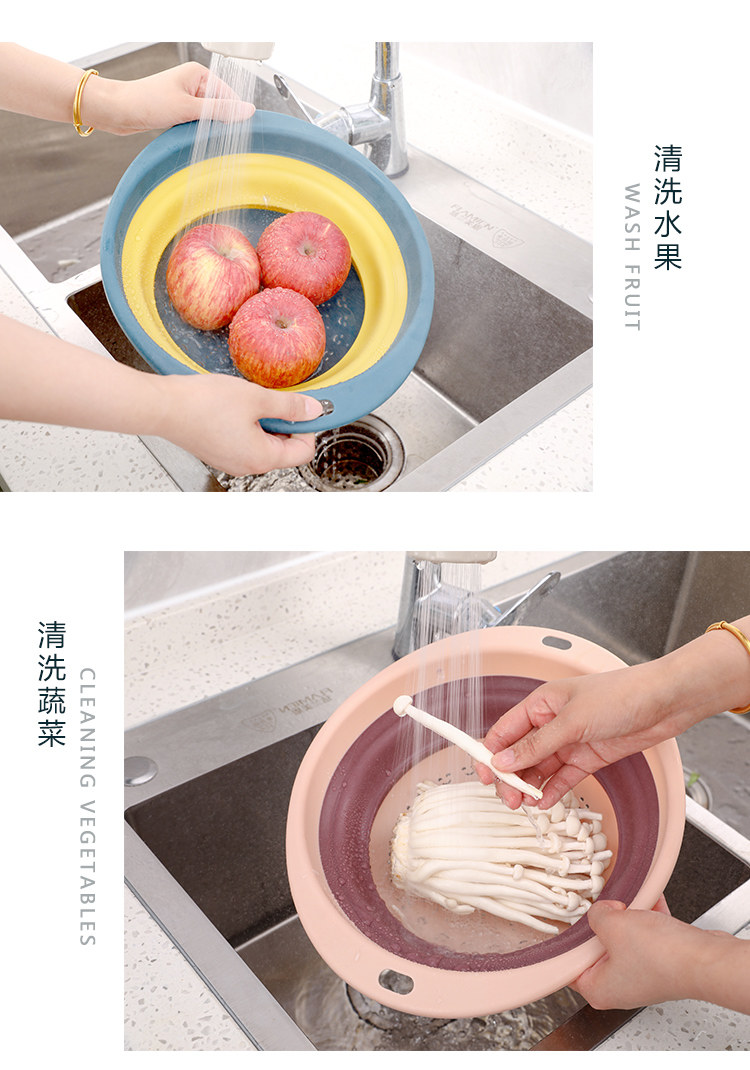 清洗水果
WASH FRUIT

清洗蔬菜
CLEANING VEGETABLES