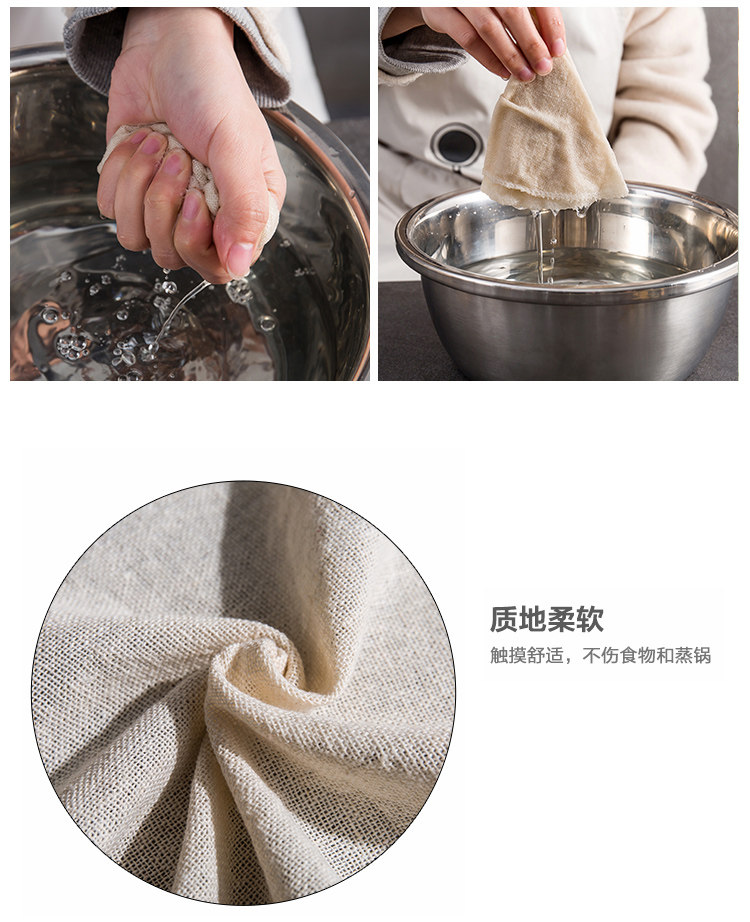 质地柔软

触摸舒适，不伤食物和蒸锅