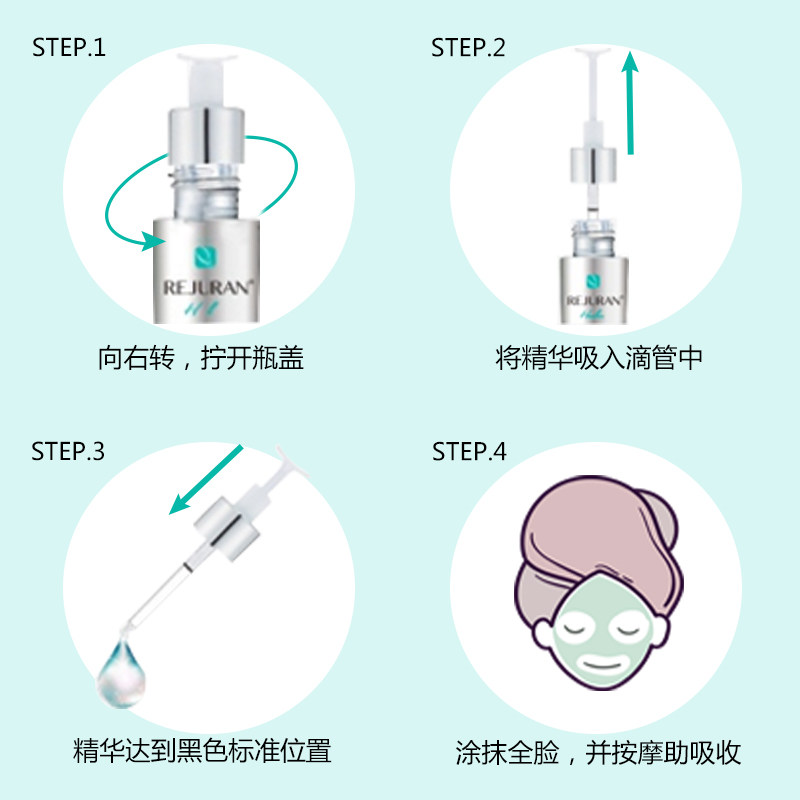 STEP.1

REJURAN

向右转，拧开瓶盖

STEP.2

REJURAN

将精华吸入滴管中

STEP.3

精华达到黑色标准位置

STEP.4

涂抹全脸，并按摩助吸收