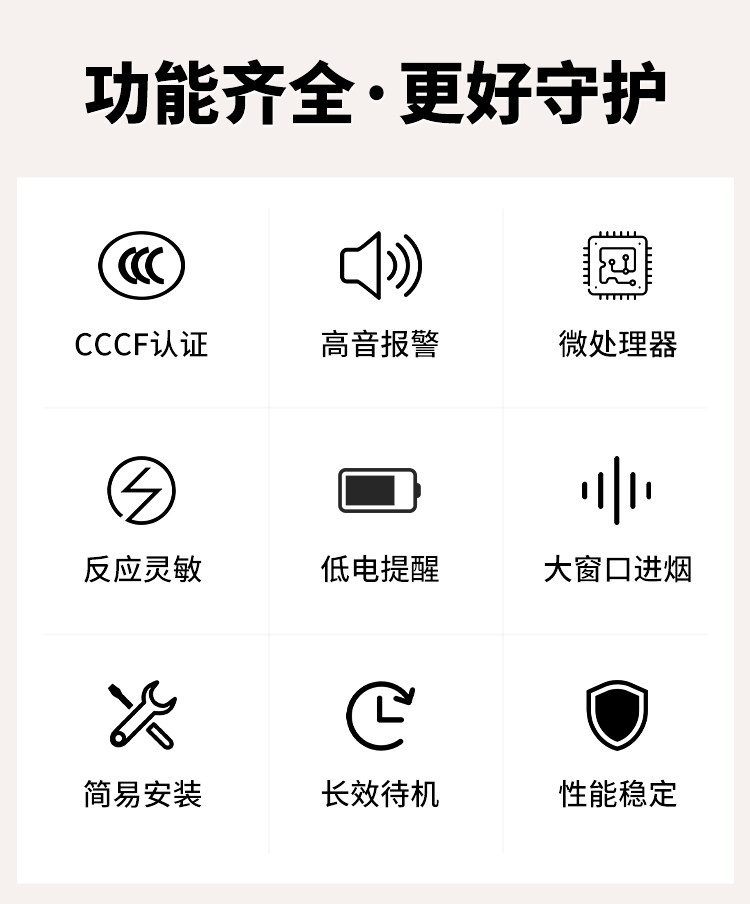 功能齐全·更好守护

CCCF认证

高音报警

微处理器

反应灵敏

低电提醒

大窗口进烟

简易安装

长效待机

性能稳定