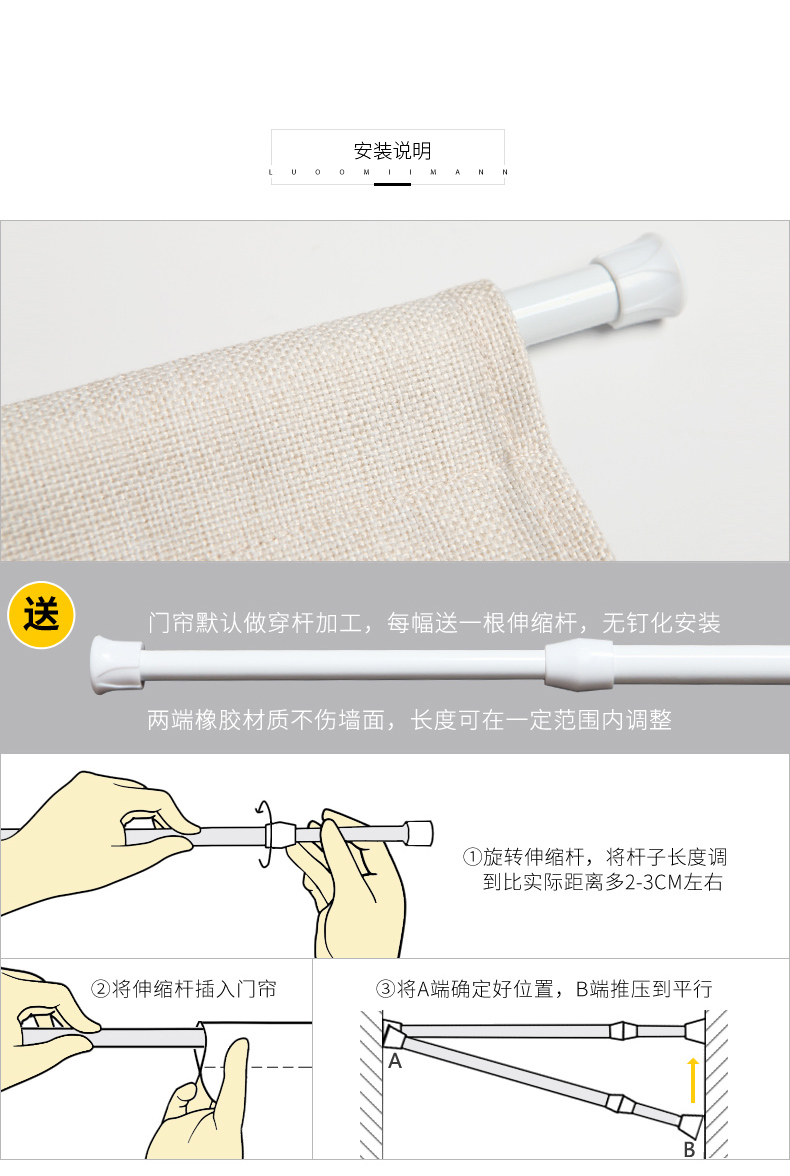 安装说明
L U O O M I I M A N N

送

门帘默认做穿杆加工，每幅送一根伸缩杆，无钉化安装

两端橡胶材质不伤墙面，长度可在一定范围内调整

①旋转伸缩杆，将杆子长度调到比实际距离多2-3CM左右

②将伸缩杆插入门帘

③将A端确定好位置，B端推压到平行

A

B