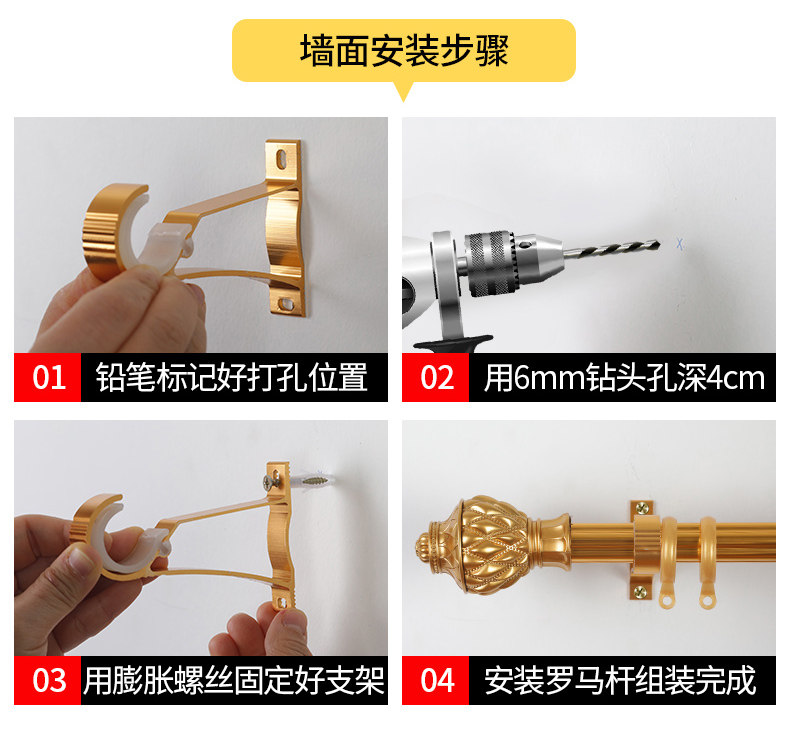 墙面安装步骤

01 铅笔标记好打孔位置

02 用6mm钻头孔深4cm

03 用膨胀螺丝固定好支架

04 安装罗马杆组装完成