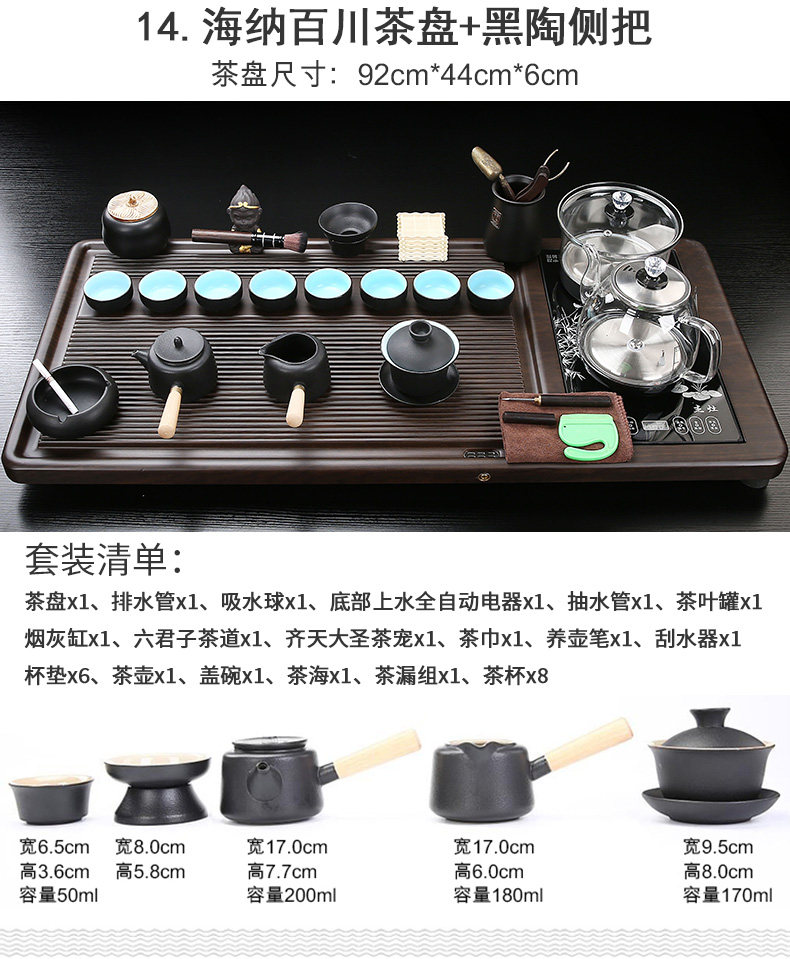 14. 海纳百川茶盘+黑陶侧把

茶盘尺寸：92cm*44cm*6cm

套装清单：

茶盘x1、排水管x1、吸水球x1、底部上水全自动电器x1、抽水管x1、茶叶罐x1
烟灰缸x1、六君子茶道x1、齐天大圣茶宠x1、茶巾x1、养壶笔x1、刮水器x1
杯垫x6、茶壶x1、盖碗x1、茶海x1、茶漏组x1、茶杯x8

宽6.5cm
高3.6cm
容量50ml

宽8.0cm
高5.8cm

宽17.0cm
高7.7cm
容量200ml

宽17.0cm
高6.0cm
容量180ml

宽9.5cm
高8.0cm
容量170ml