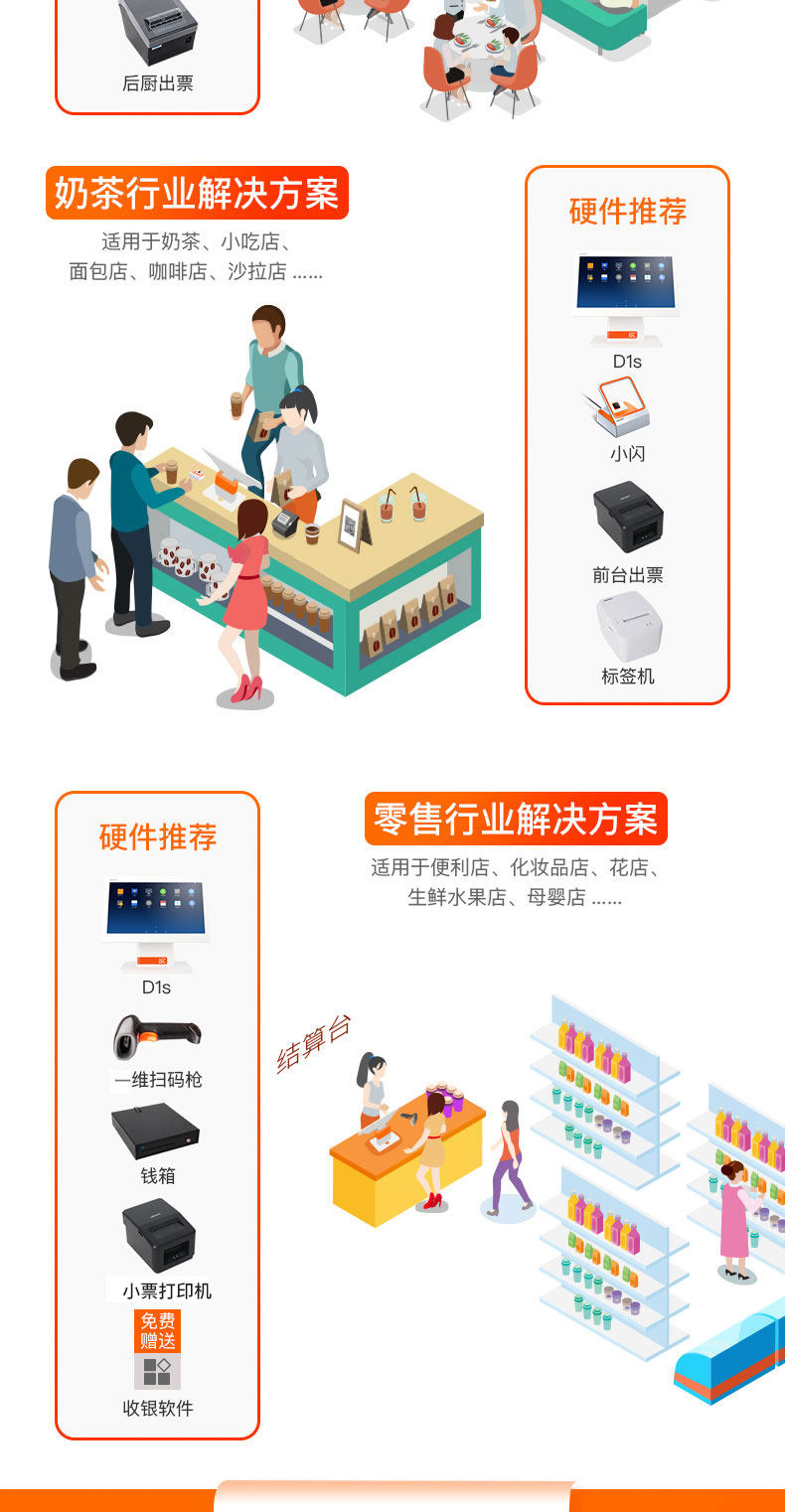 后厨出票

奶茶行业解决方案

适用于奶茶、小吃店、面包店、咖啡店、沙拉店 ......

硬件推荐

D1s

小闪

前台出票

标签机

硬件推荐

D1s

一维扫码枪

钱箱

小票打印机

免费赠送

收银软件

零售行业解决方案

适用于便利店、化妆品店、花店、生鲜水果店、母婴店 ......

结算台