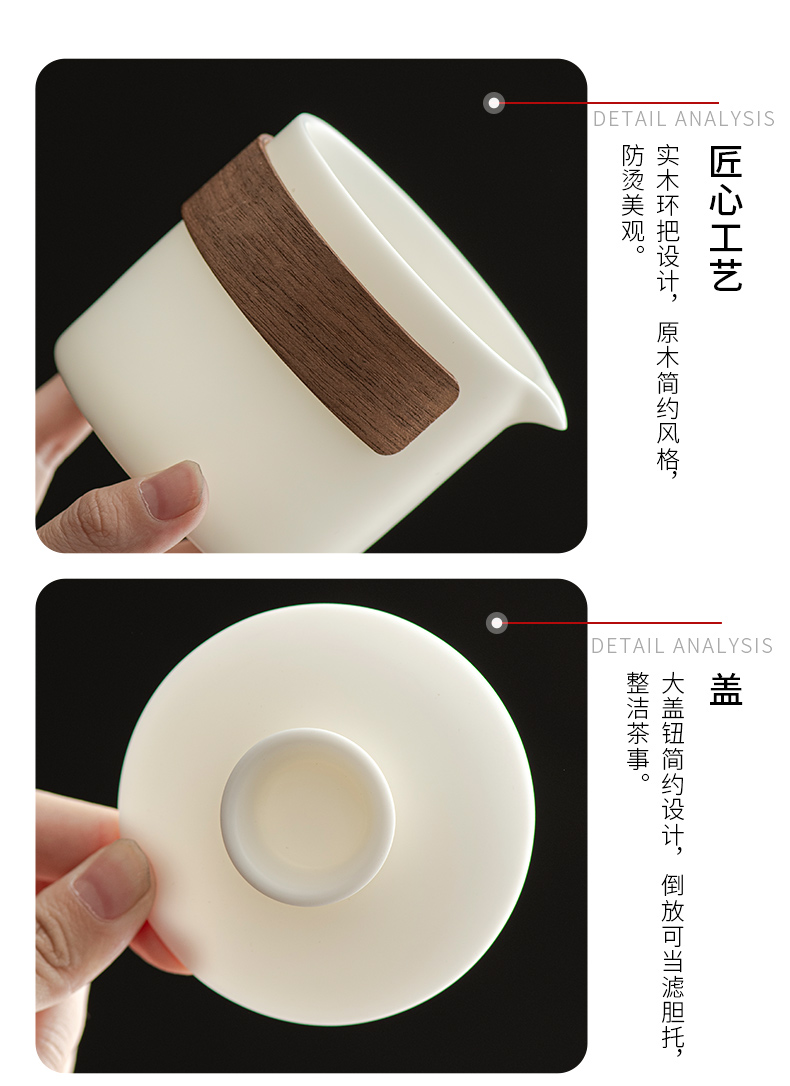 DETAIL ANALYSIS

匠心工艺

实木环把设计，原木简约风格，防烫美观。

DETAIL ANALYSIS

盖

大盖钮简约设计，倒放可当滤胆托，整洁茶事。