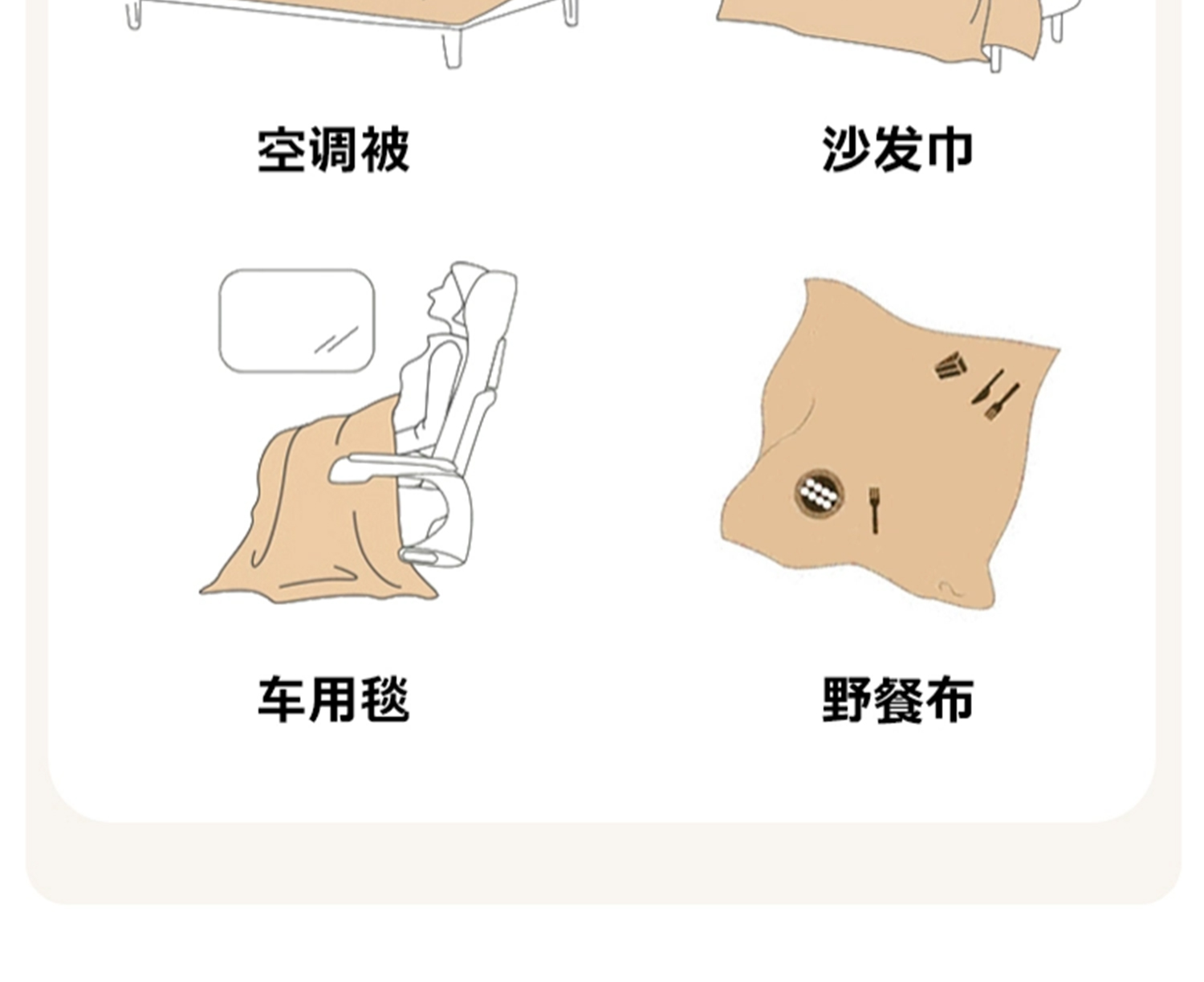 空调被

沙发巾

车用毯

野餐布