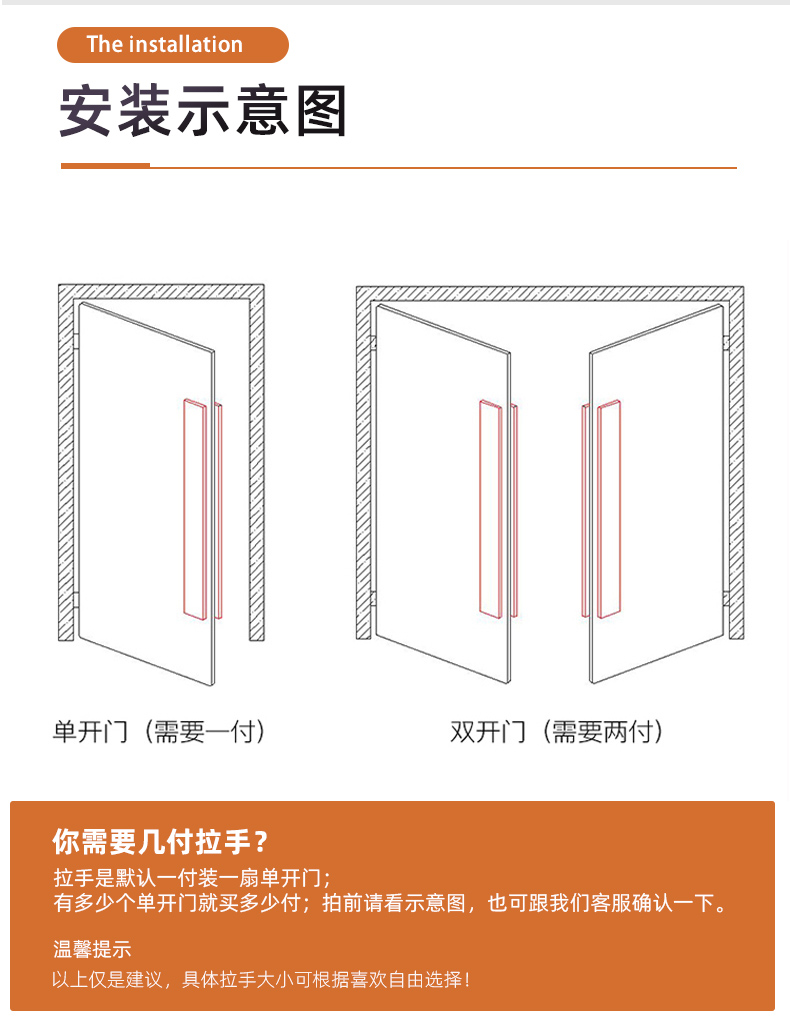 The installation

安装示意图

单开门（需要一付）

双开门（需要两付）

你需要几付拉手？

拉手是默认一付装一扇单开门；
有多少个单开门就买多少付；拍前请看示意图，也可跟我们客服确认一下。

温馨提示

以上仅是建议，具体拉手大小可根据喜欢自由选择！