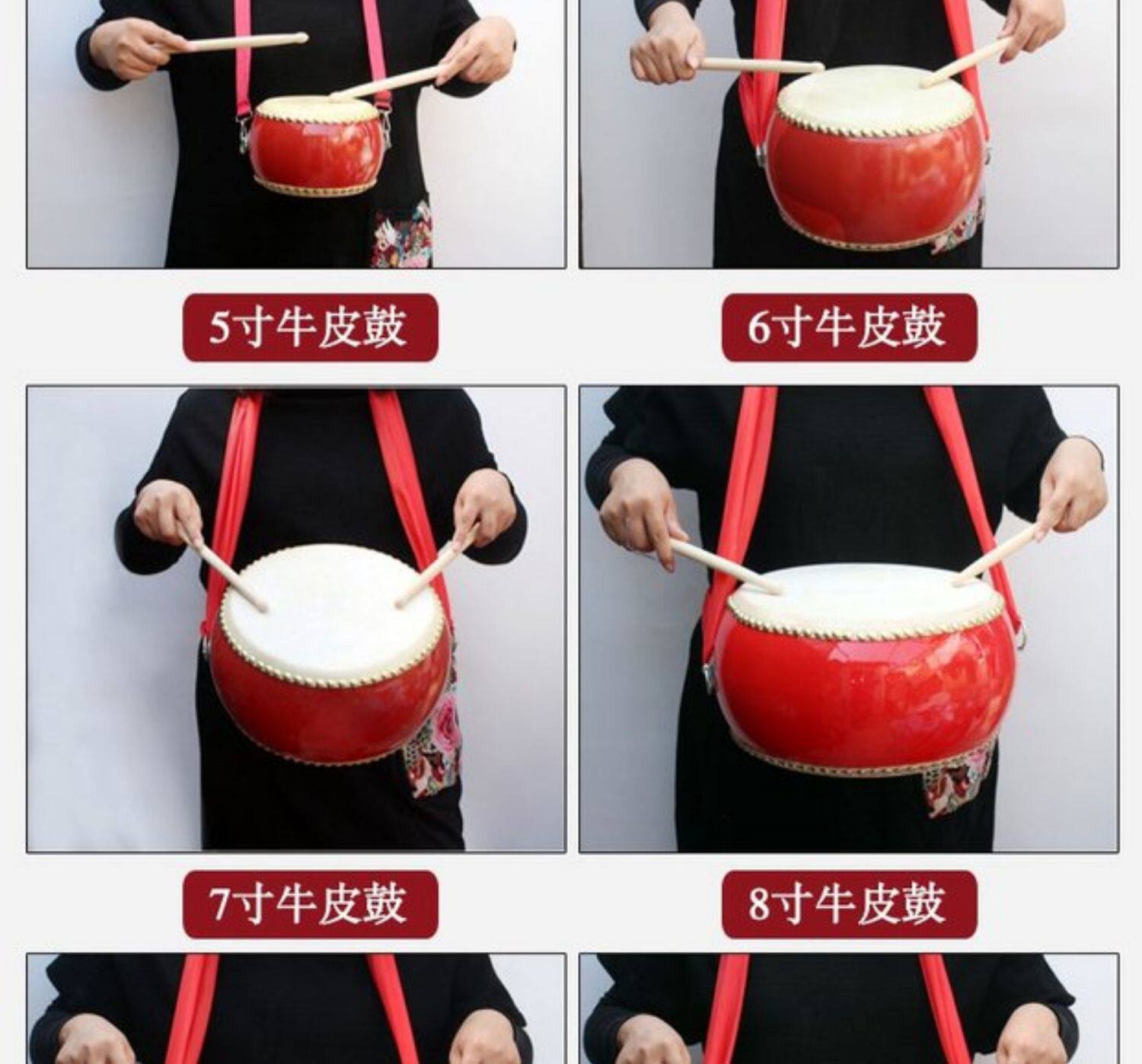 5寸牛皮鼓

6寸牛皮鼓

7寸牛皮鼓

8寸牛皮鼓