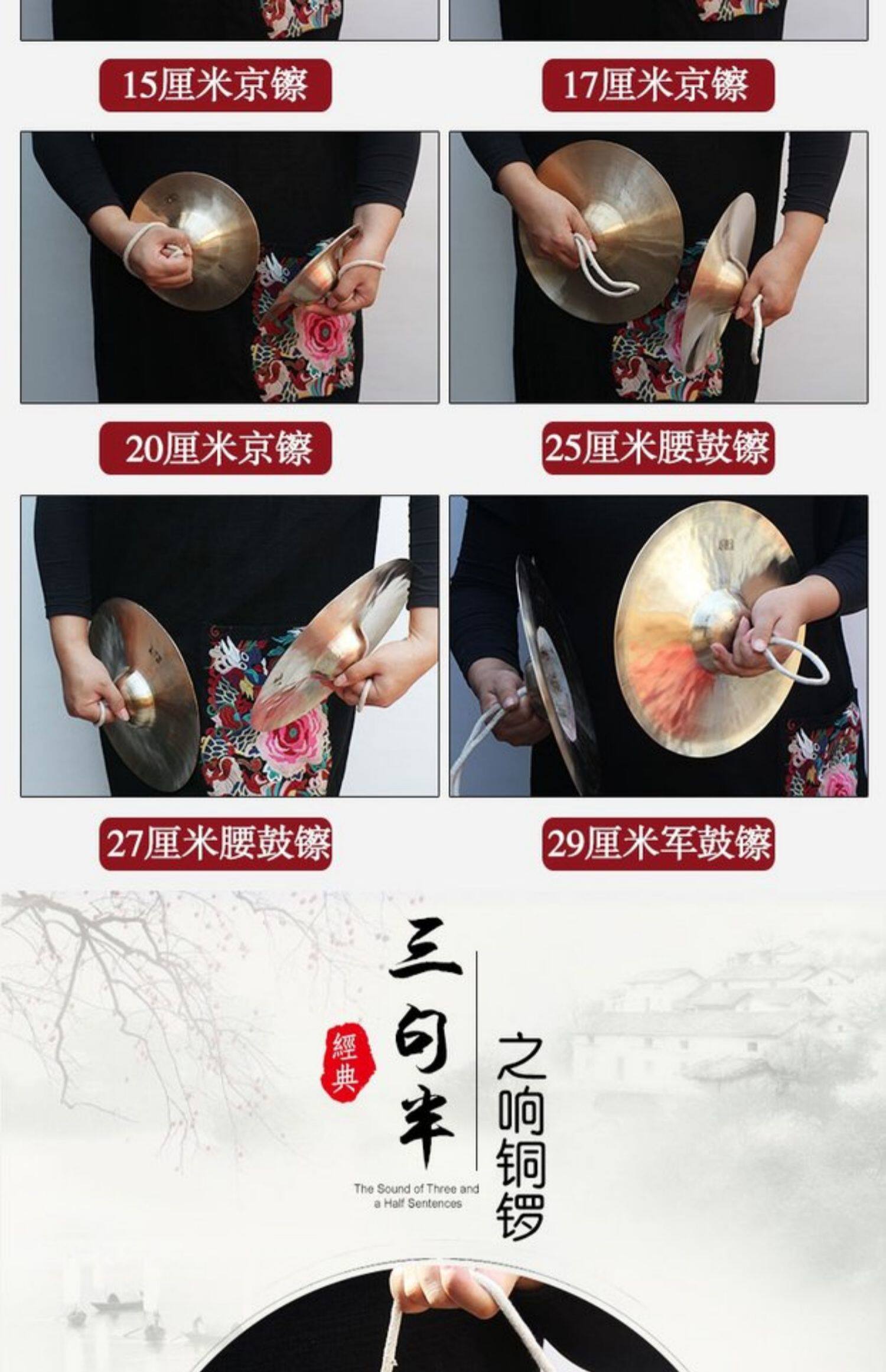 15厘米京镲

17厘米京镲

20厘米京镲

25厘米腰鼓镲

27厘米腰鼓镲

29厘米军鼓镲

經典

三句半

The Sound of Three and a Half Sentences

之响铜锣