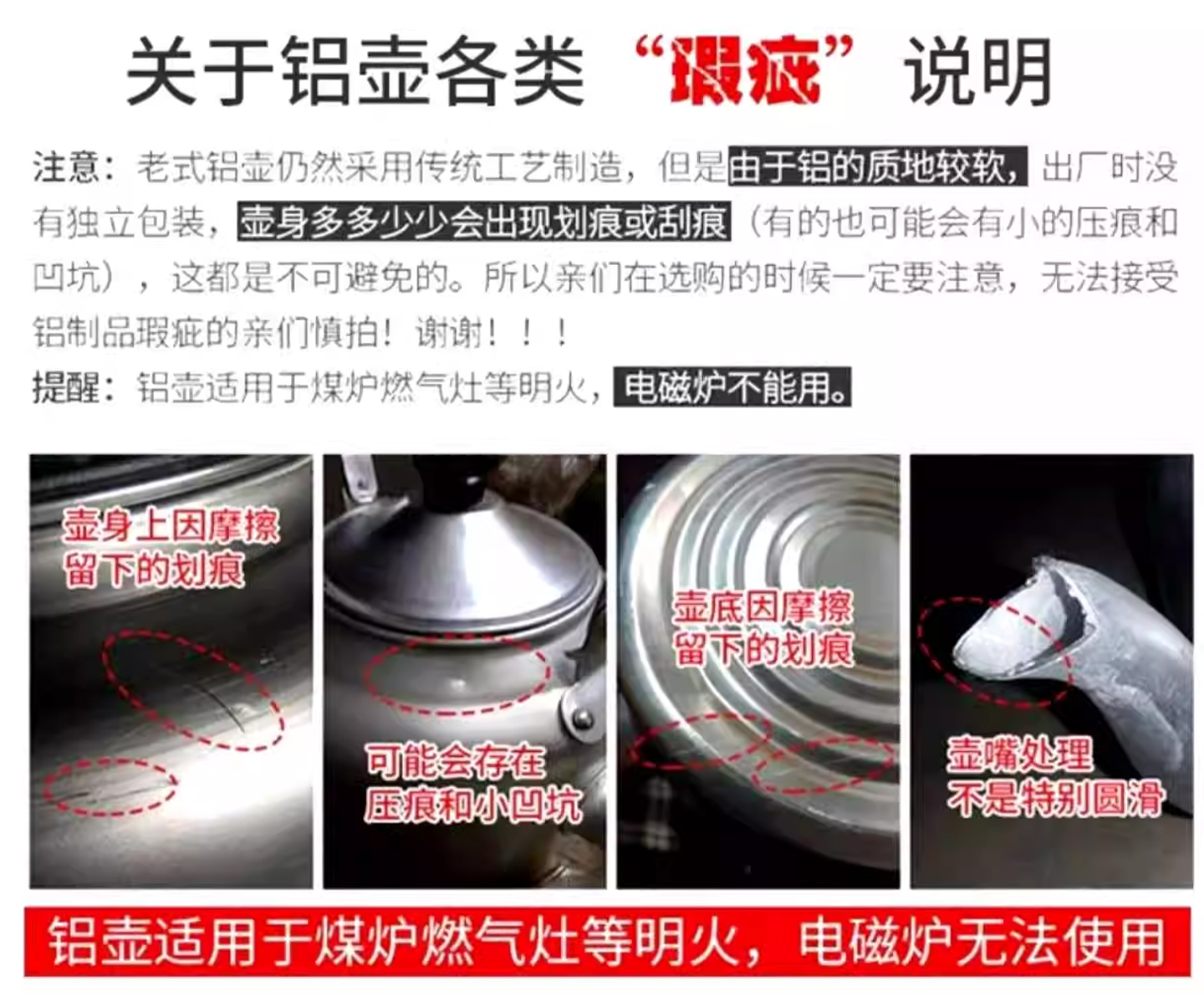 关于铝壶各类“瑕疵”说明

注意：老式铝壶仍然采用传统工艺制造，但是由于铝的质地较软，出厂时没有独立包装，壶身多多少少会出现划痕或刮痕（有的也可能会有小的压痕和凹坑），这都是不可避免的。所以亲们在选购的时候一定要注意，无法接受铝制品瑕疵的亲们慎拍！谢谢！！！

提醒：铝壶适用于煤炉燃气灶等明火，电磁炉不能用。

壶身上因摩擦留下的划痕

可能会存在压痕和小凹坑

壶底因摩擦留下的划痕

壶嘴处理不是特别圆滑

铝壶适用于煤炉燃气灶等明火，电磁炉无法使用