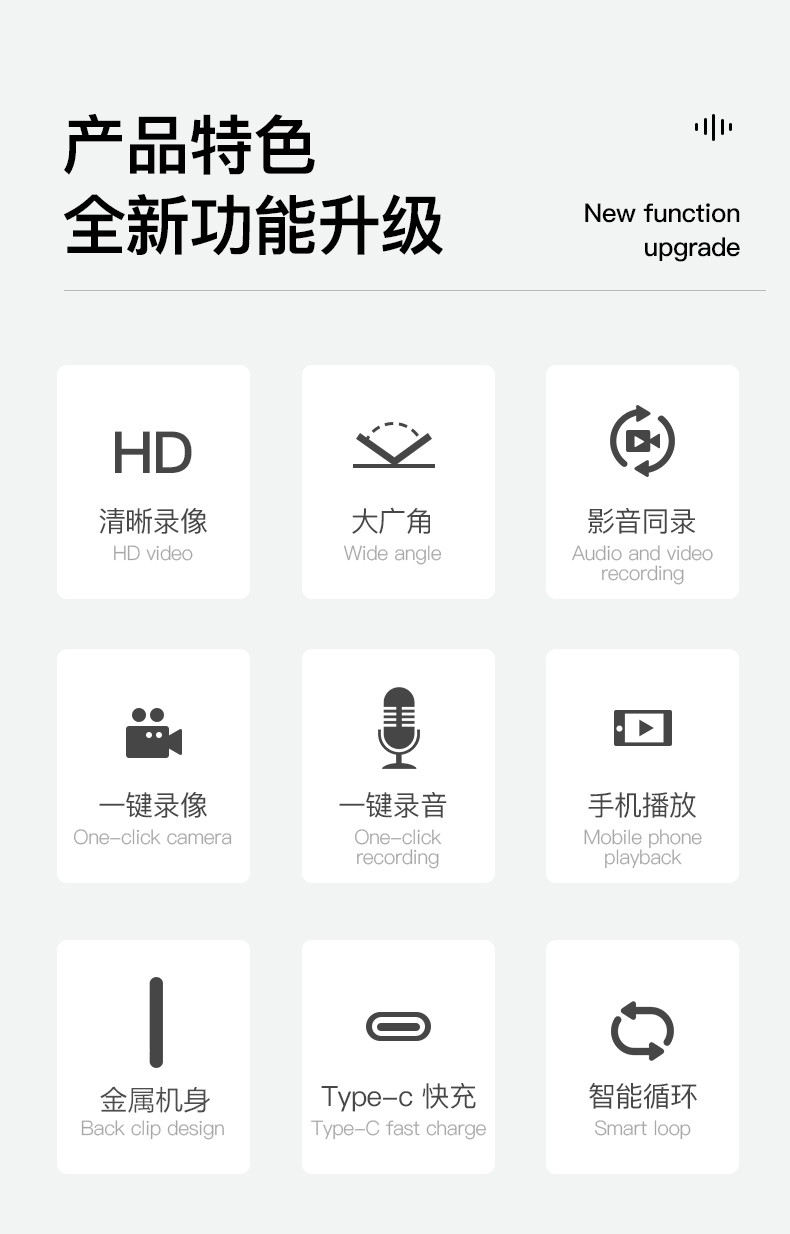 产品特色
全新功能升级

New function
upgrade

HD
清晰录像
HD video

大广角
Wide angle

影音同录
Audio and video recording

一键录像
One-click camera

一键录音
One-click recording

手机播放
Mobile phone playback

金属机身
Back clip design

Type-c 快充
Type-C fast charge

智能循环
Smart loop