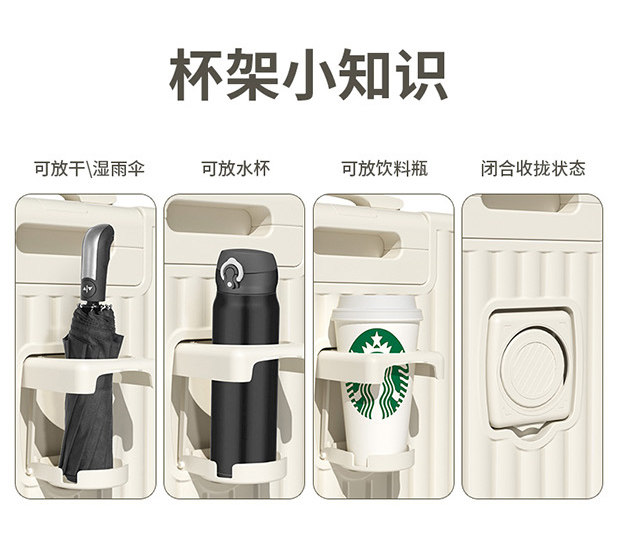 杯架小知识

可放干\湿雨伞

可放水杯

可放饮料瓶

闭合收拢状态