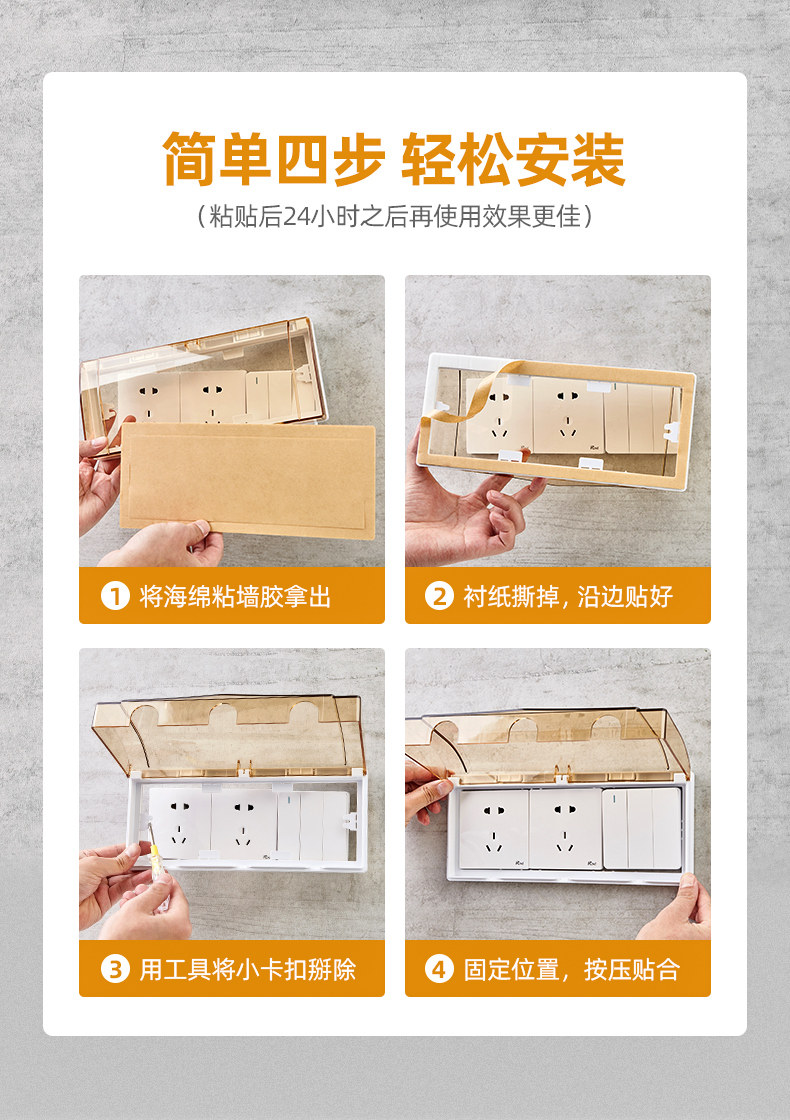 简单四步 轻松安装

（粘贴后24小时之后再使用效果更佳）

1 将海绵粘墙胶拿出

2 衬纸撕掉，沿边贴好

3 用工具将小卡扣掰除

4 固定位置，按压贴合