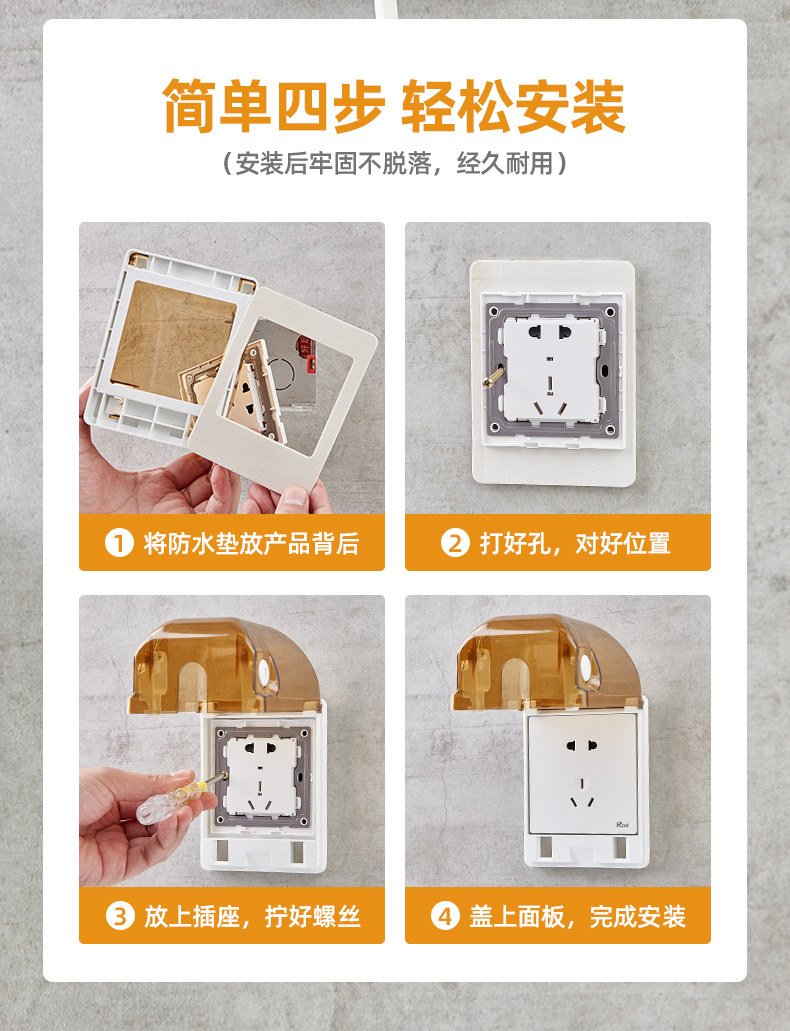 简单四步 轻松安装

（安装后牢固不脱落，经久耐用）

1 将防水垫放产品背后

2 打好孔，对好位置

3 放上插座，拧好螺丝

4 盖上面板，完成安装