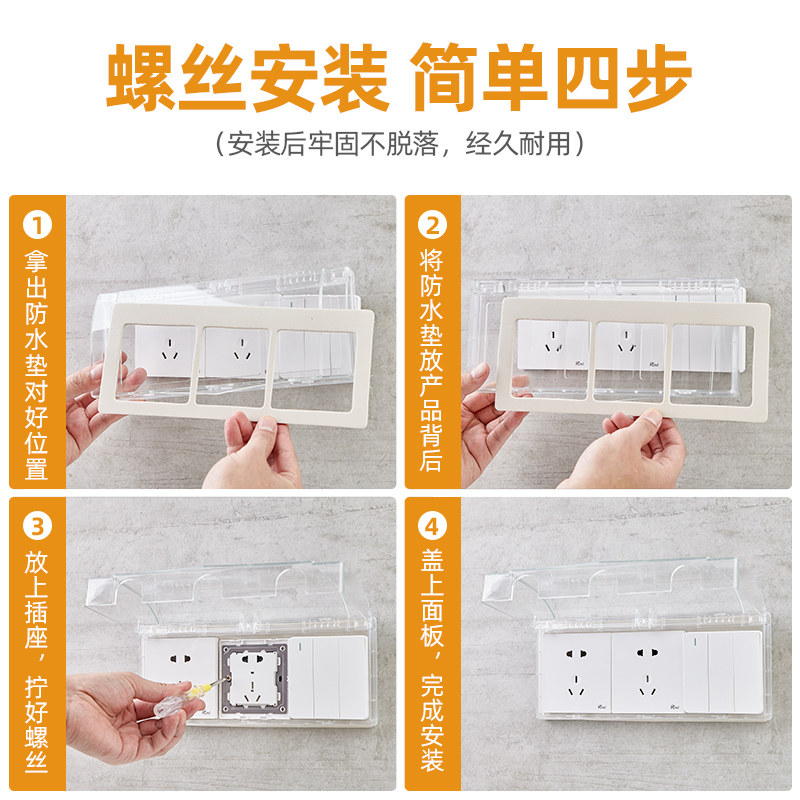 螺丝安装 简单四步

（安装后牢固不脱落，经久耐用）

1 拿出防水垫对好位置

2 将防水垫放产品背后

3 放上插座，拧好螺丝

4 盖上面板，完成安装