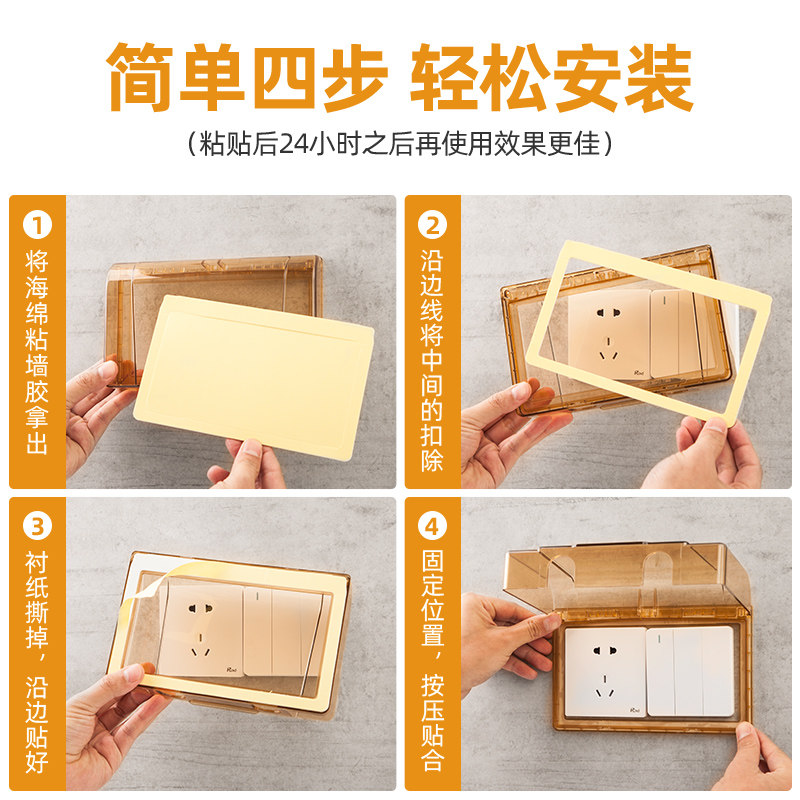 简单四步 轻松安装

（粘贴后24小时之后再使用效果更佳）

1
将海绵粘墙胶拿出

2
沿边线将中间的扣除

3
衬纸撕掉，沿边贴好

4
固定位置，按压贴合