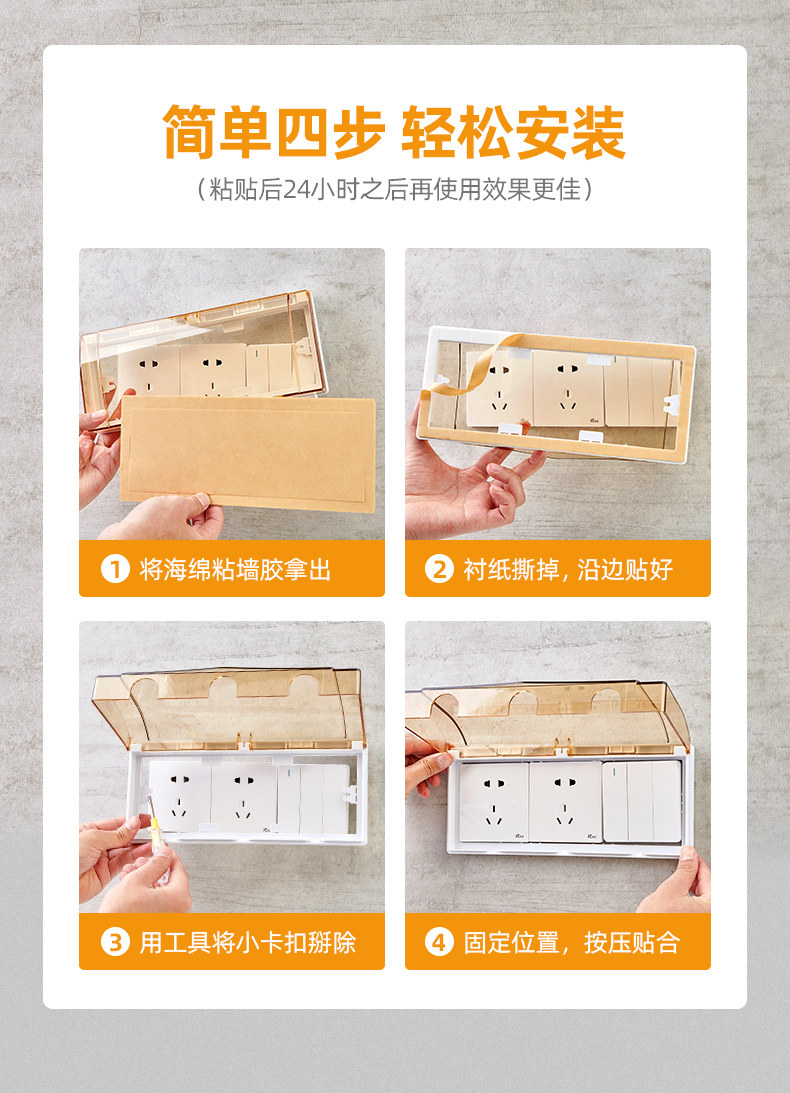 简单四步 轻松安装
（粘贴后24小时之后再使用效果更佳）

1 将海绵粘墙胶拿出

2 衬纸撕掉，沿边贴好

3 用工具将小卡扣掰除

4 固定位置，按压贴合